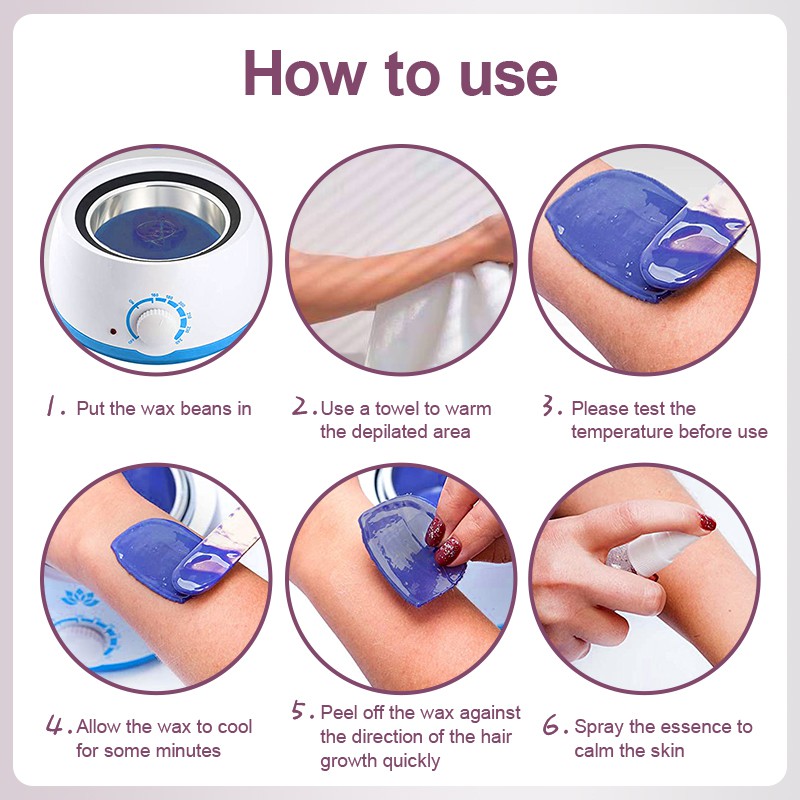 How to use

1. Put the wax beans in

2. Use a towel to warm the depilated area

3. Please test the temperature before use

4. Allow the wax to cool for some minutes

5. Peel off the wax against the direction of the hair growth quickly

6. Spray the essence to calm the skin