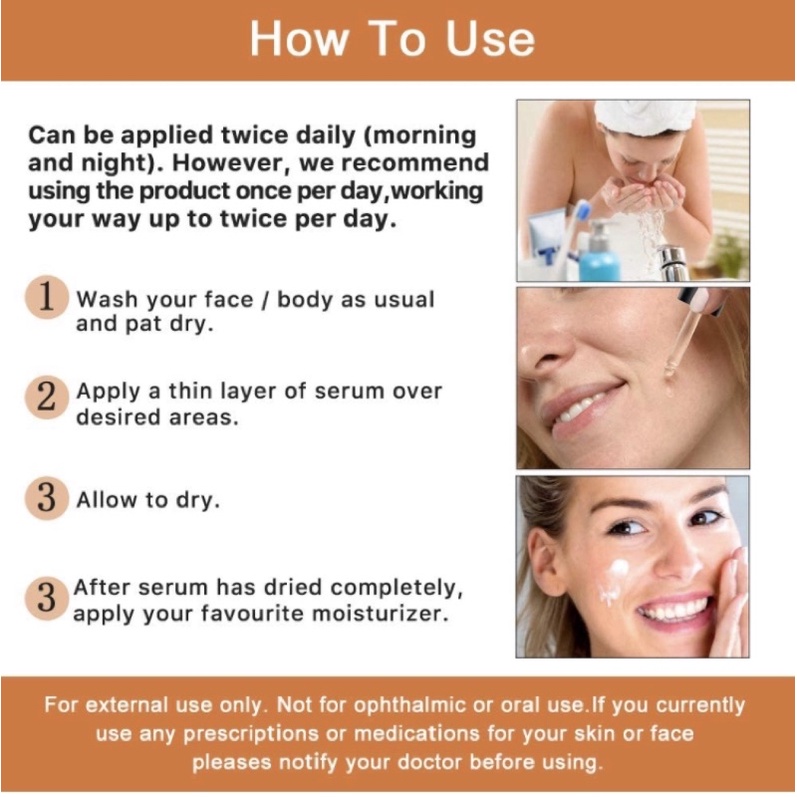 How To Use

Can be applied twice daily (morning and night). However, we recommend using the product once per day,working your way up to twice per day.

1 Wash your face / body as usual and pat dry.

2 Apply a thin layer of serum over desired areas.

3 Allow to dry.

3 After serum has dried completely, apply your favourite moisturizer.

For external use only. Not for ophthalmic or oral use.If you currently use any prescriptions or medications for your skin or face pleases notify your doctor before using.