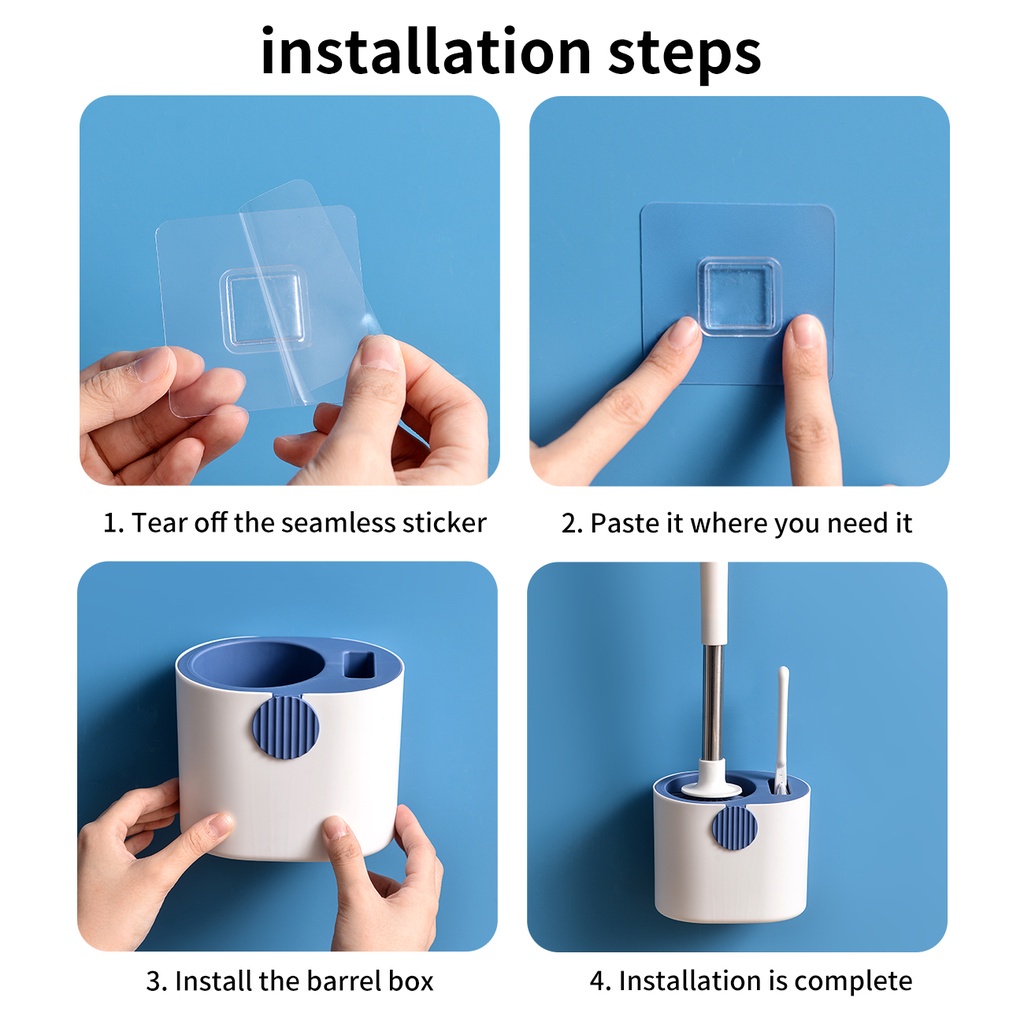 installation steps

1. Tear off the seamless sticker

2. Paste it where you need it

3. Install the barrel box

4. Installation is complete