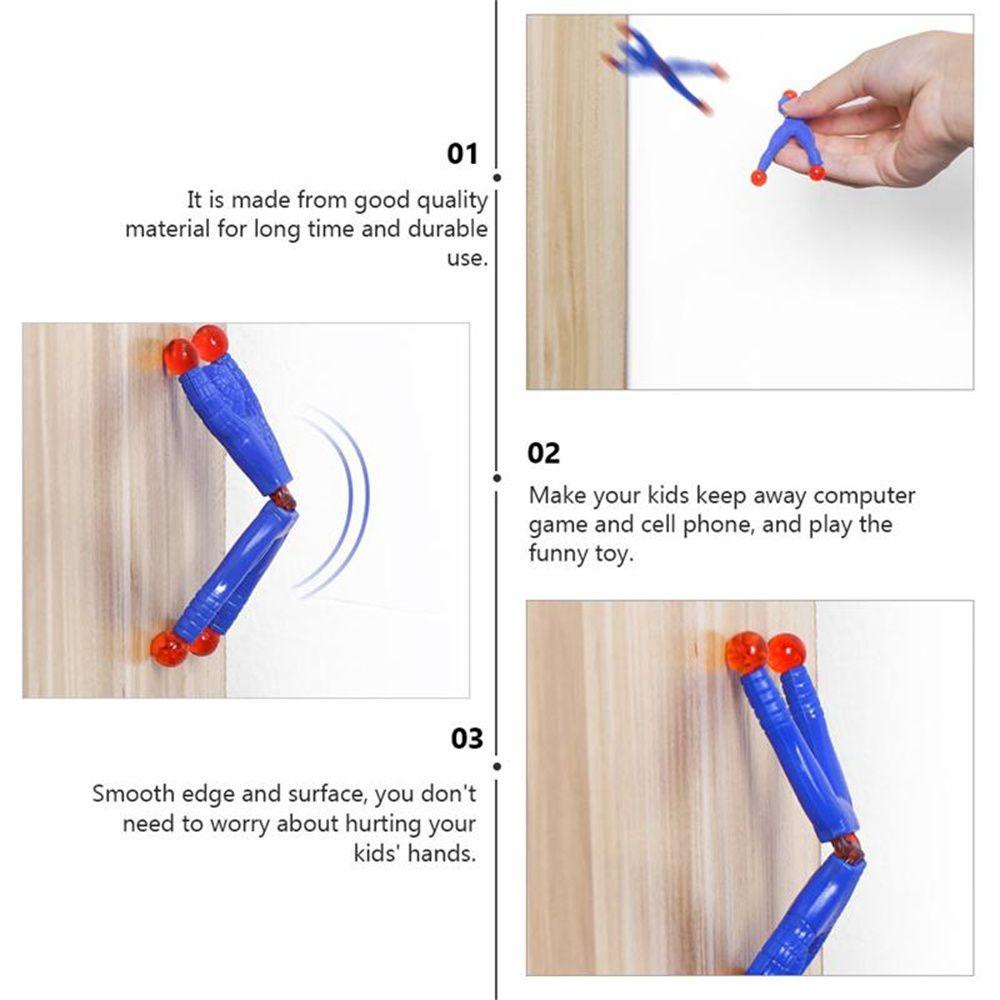 01

It is made from good quality material for long time and durable use.

02

Make your kids keep away computer game and cell phone, and play the funny toy.

03

Smooth edge and surface, you don't need to worry about hurting your kids' hands.