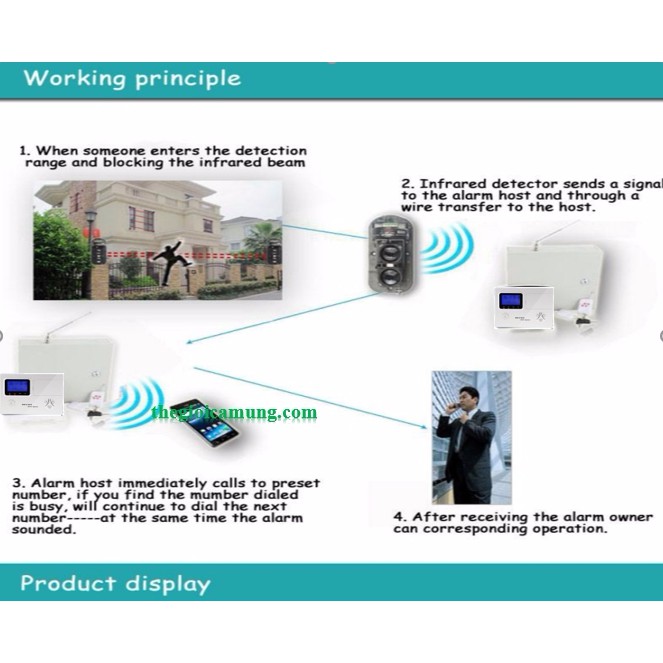 Working principle

1. When someone enters the detection range and blocking the infrared beam

2. Infrared detector sends a signal to the alarm host and through a wire transfer to the host.

thegioicamung.com

3. Alarm host immediately calls to preset number, if you find the mumber dialed is busy, will continue to dial the next number-----at the same time the alarm sounded.

4. After receiving the alarm owner can corresponding operation.

Product display