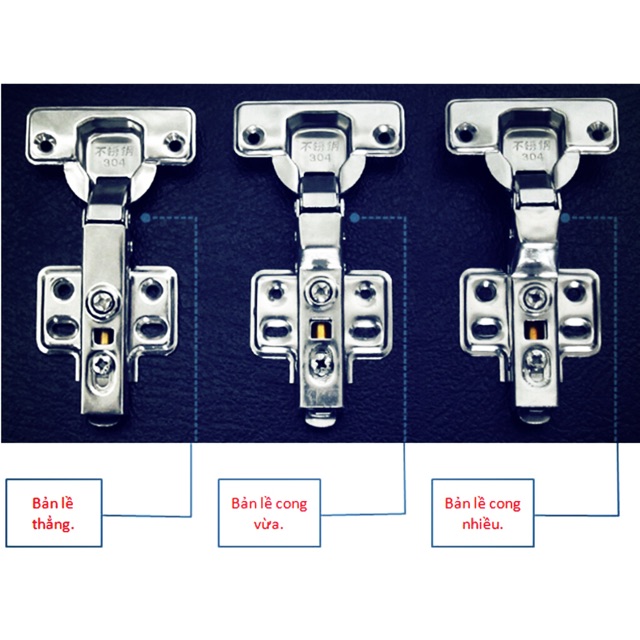 不锈钢
304

不锈钢
304

不锈钢
304

Bản lề thẳng.

Bản lề cong vừa.

Bản lề cong nhiều.