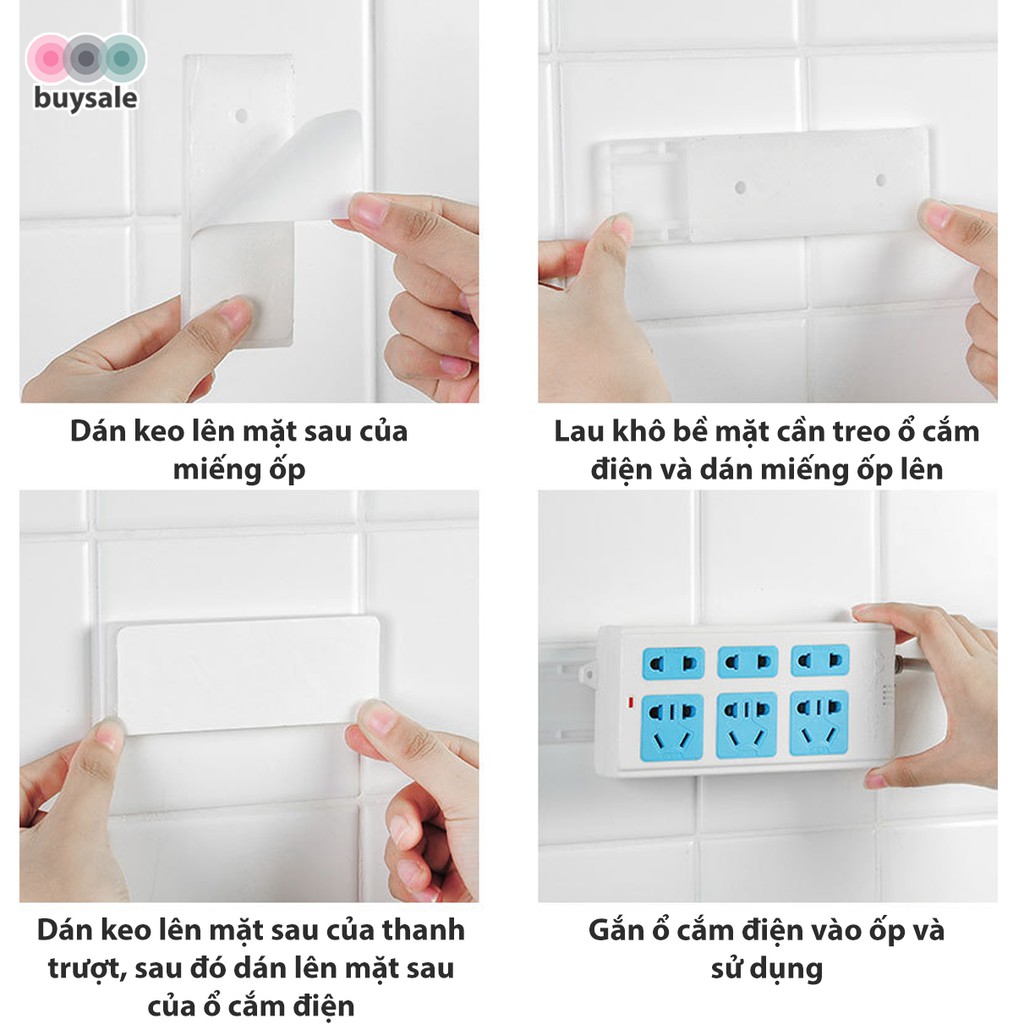 buysale

Dán keo lên mặt sau của miếng ốp

Lau khô bề mặt cần treo ổ cắm điện và dán miếng ốp lên

Dán keo lên mặt sau của thanh trượt, sau đó dán lên mặt sau của ổ cắm điện

Gắn ổ cắm điện vào ốp và sử dụng