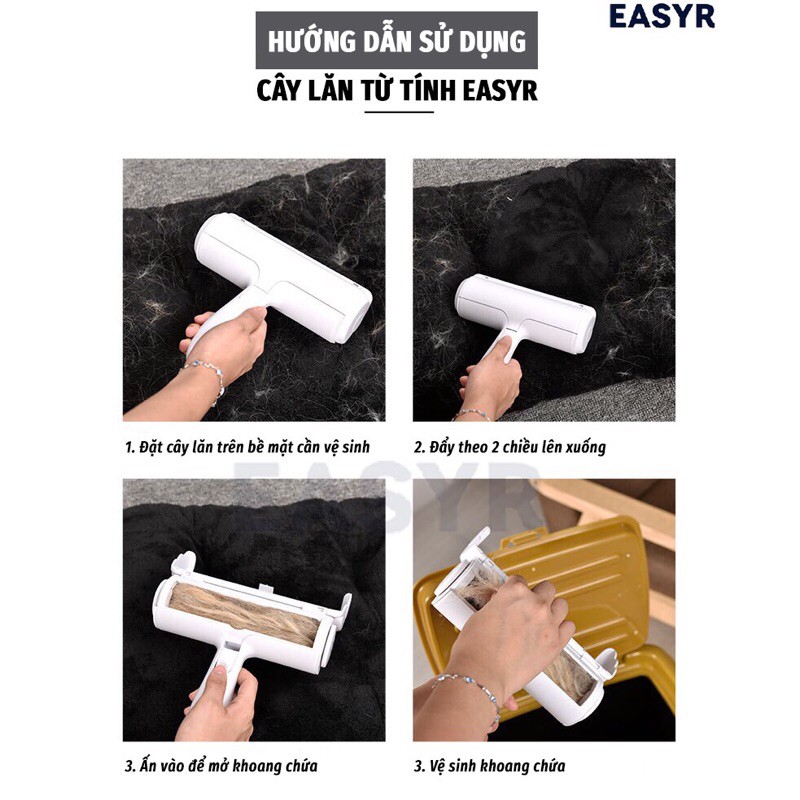 EASYR

HƯỚNG DẪN SỬ DỤNG
CÂY LĂN TỪ TÍNH EASYR

1. Đặt cây lăn trên bề mặt cần vệ sinh

2. Đẩy theo 2 chiều lên xuống

EASYR

3. Ấn vào để mở khoang chứa

3. Vệ sinh khoang chứa