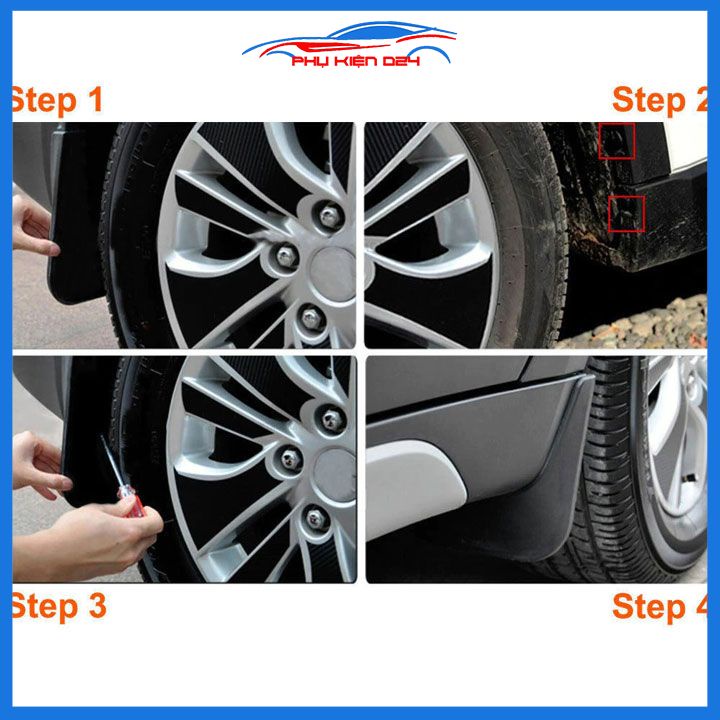 PHỤ KIỆN D24

Step 1

Step 2

Step 3

Step 4