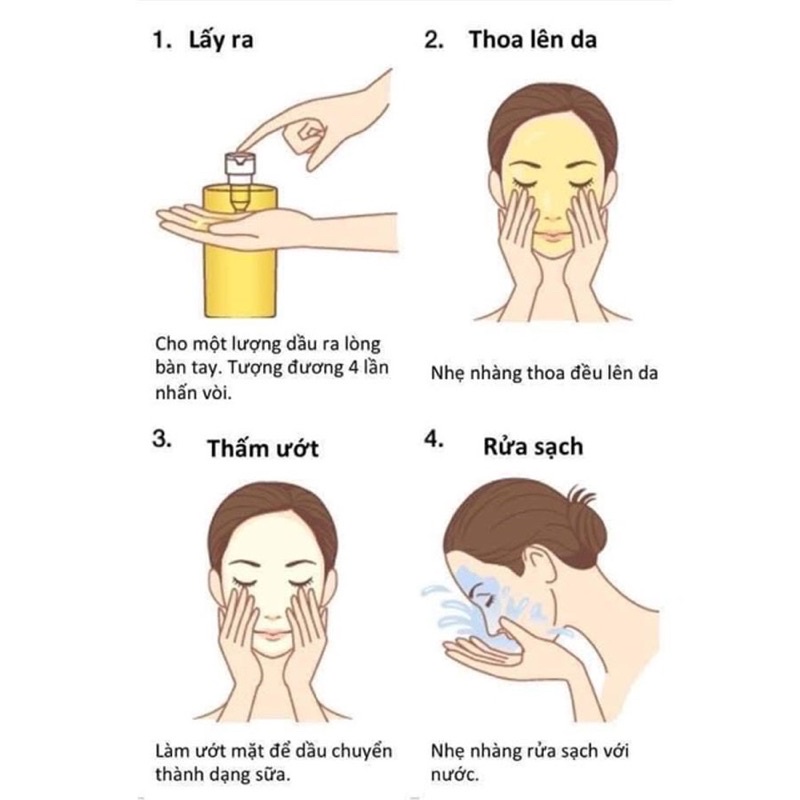 1. Lấy ra

Cho một lượng dầu ra lòng bàn tay. Tượng đương 4 lần nhấn vòi.

2. Thoa lên da

Nhẹ nhàng thoa đều lên da

3. Thấm ướt

Làm ướt mặt để dầu chuyển thành dạng sữa.

4. Rửa sạch

Nhẹ nhàng rửa sạch với nước.