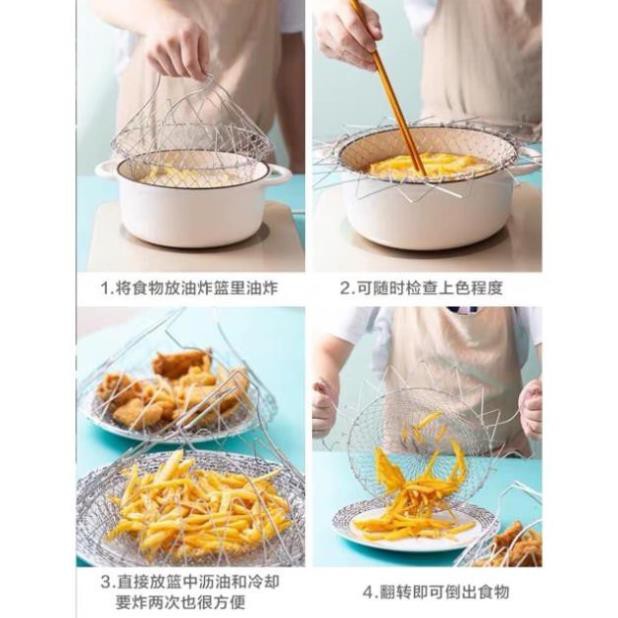 1.将食物放油炸篮里油炸

2.可随时检查上色程度

3.直接放篮中沥油和冷却
要炸两次也很方便

4.翻转即可倒出食物