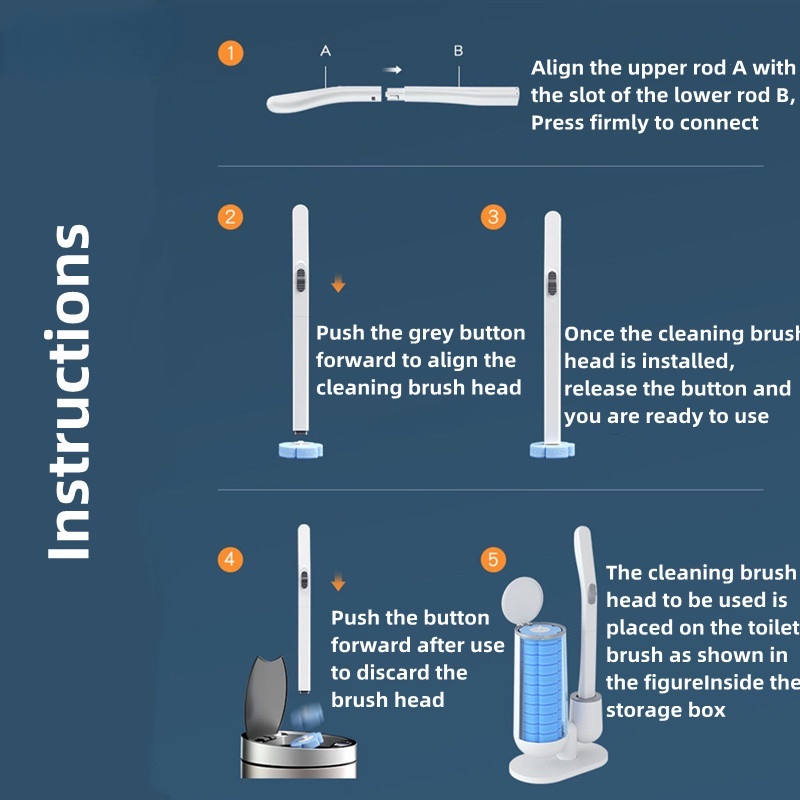 Instructions

1

A

B

Align the upper rod A with the slot of the lower rod B, Press firmly to connect

2

Push the grey button forward to align the cleaning brush head

3

Once the cleaning brush head is installed, release the button and you are ready to use

4

Push the button forward after use to discard the brush head

5

The cleaning brush head to be used is placed on the toilet brush as shown in the figureInside the storage box