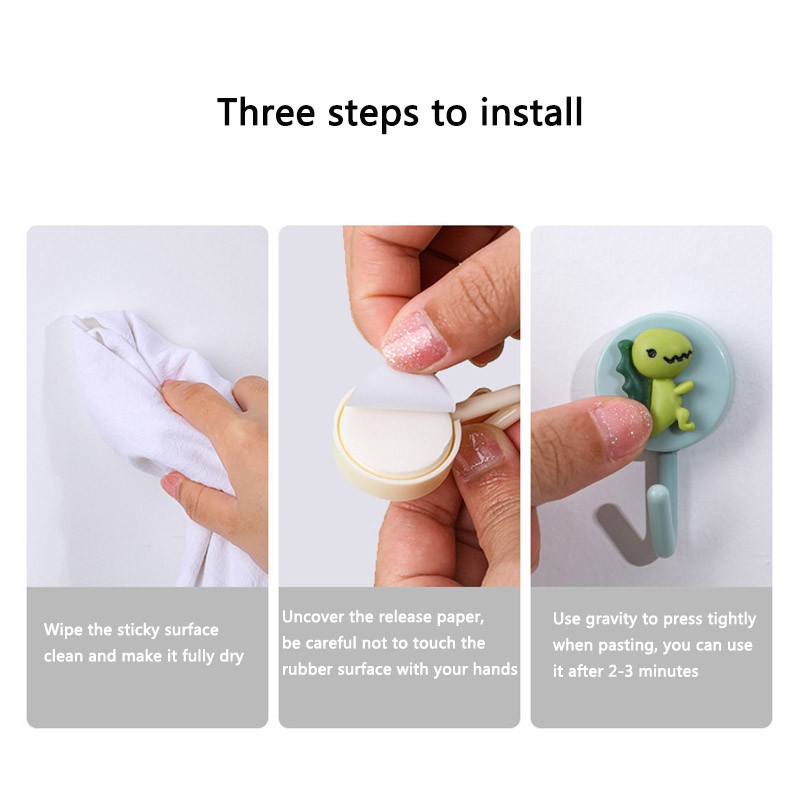 Three steps to install

Wipe the sticky surface clean and make it fully dry

Uncover the release paper, be careful not to touch the rubber surface with your hands

Use gravity to press tightly when pasting, you can use it after 2-3 minutes