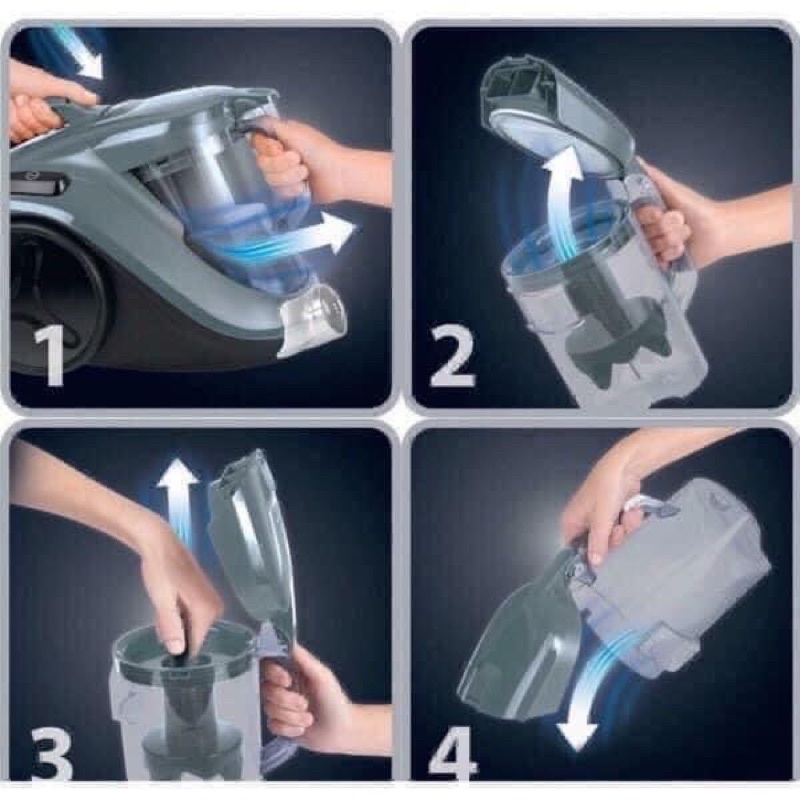 1

2

3

4