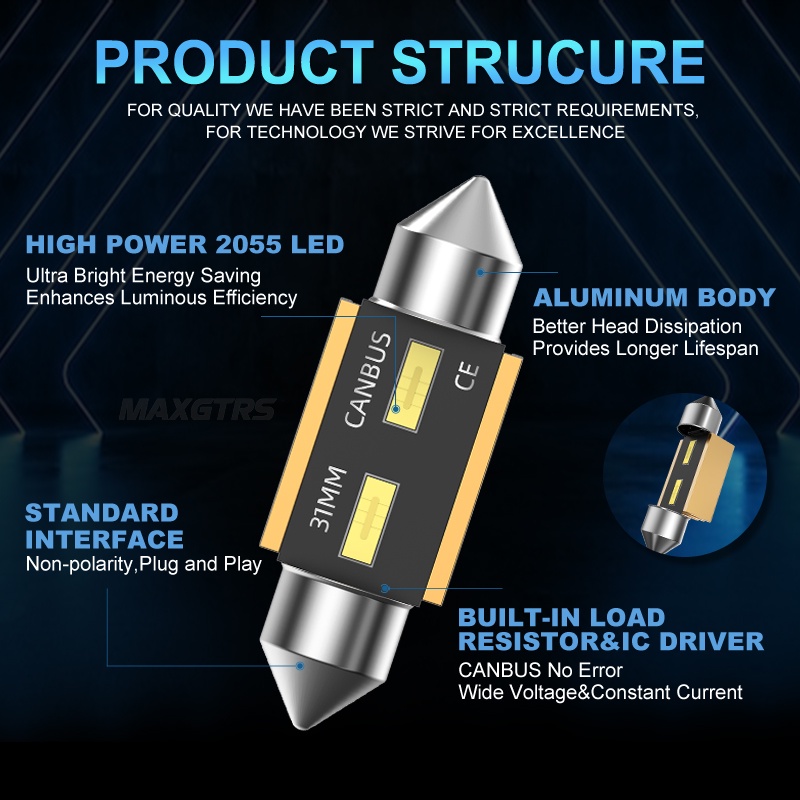 PRODUCT STRUCURE

FOR QUALITY WE HAVE BEEN STRICT AND STRICT REQUIREMENTS, FOR TECHNOLOGY WE STRIVE FOR EXCELLENCE

HIGH POWER 2055 LED
Ultra Bright Energy Saving
Enhances Luminous Efficiency

ALUMINUM BODY
Better Head Dissipation
Provides Longer Lifespan

MAXGTRS

CANBUS
CE
31MM

STANDARD INTERFACE
Non-polarity,Plug and Play

BUILT-IN LOAD RESISTOR&IC DRIVER
CANBUS No Error
Wide Voltage&Constant Current