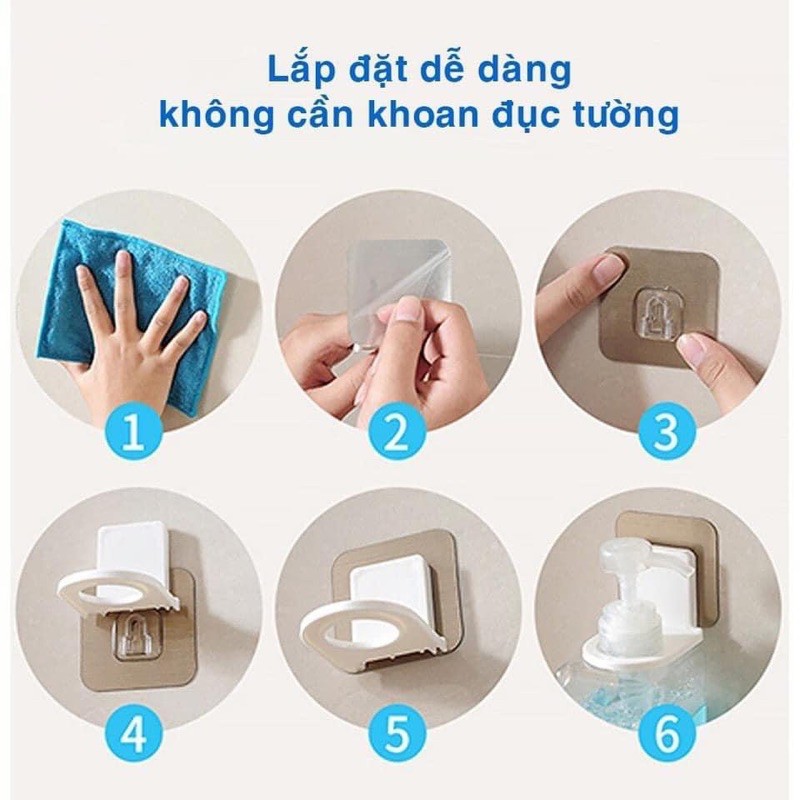 Lắp đặt dễ dàng
không cần khoan đục tường

1

2

3

4

5

6