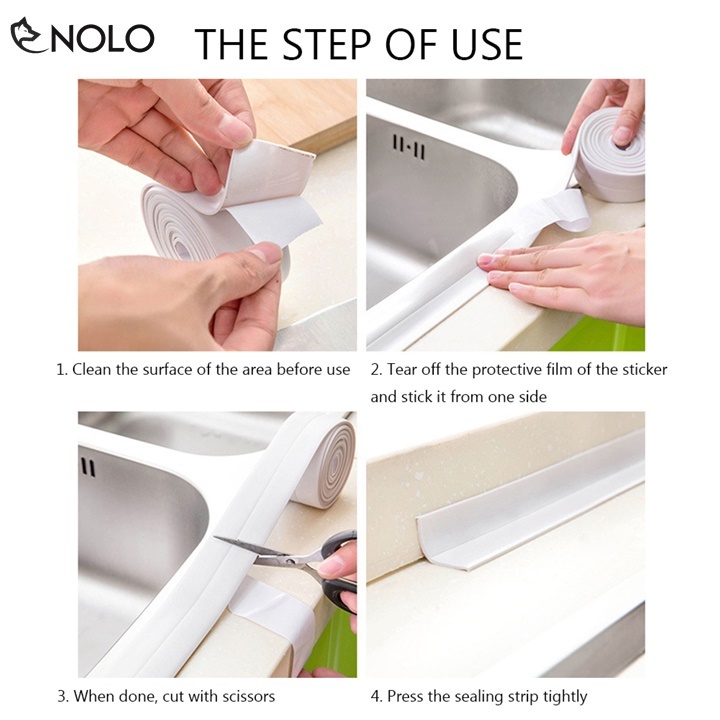 NOLO THE STEP OF USE

1. Clean the surface of the area before use

2. Tear off the protective film of the sticker and stick it from one side

3. When done, cut with scissors

4. Press the sealing strip tightly