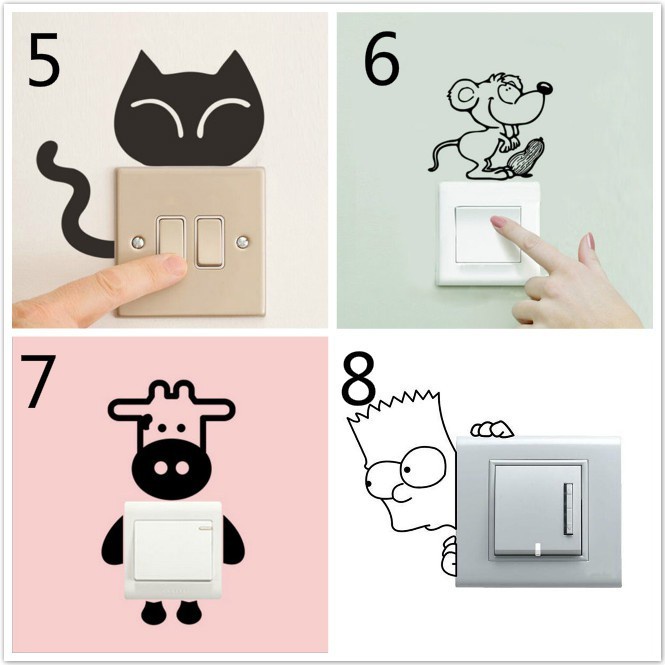 5

6

7

8