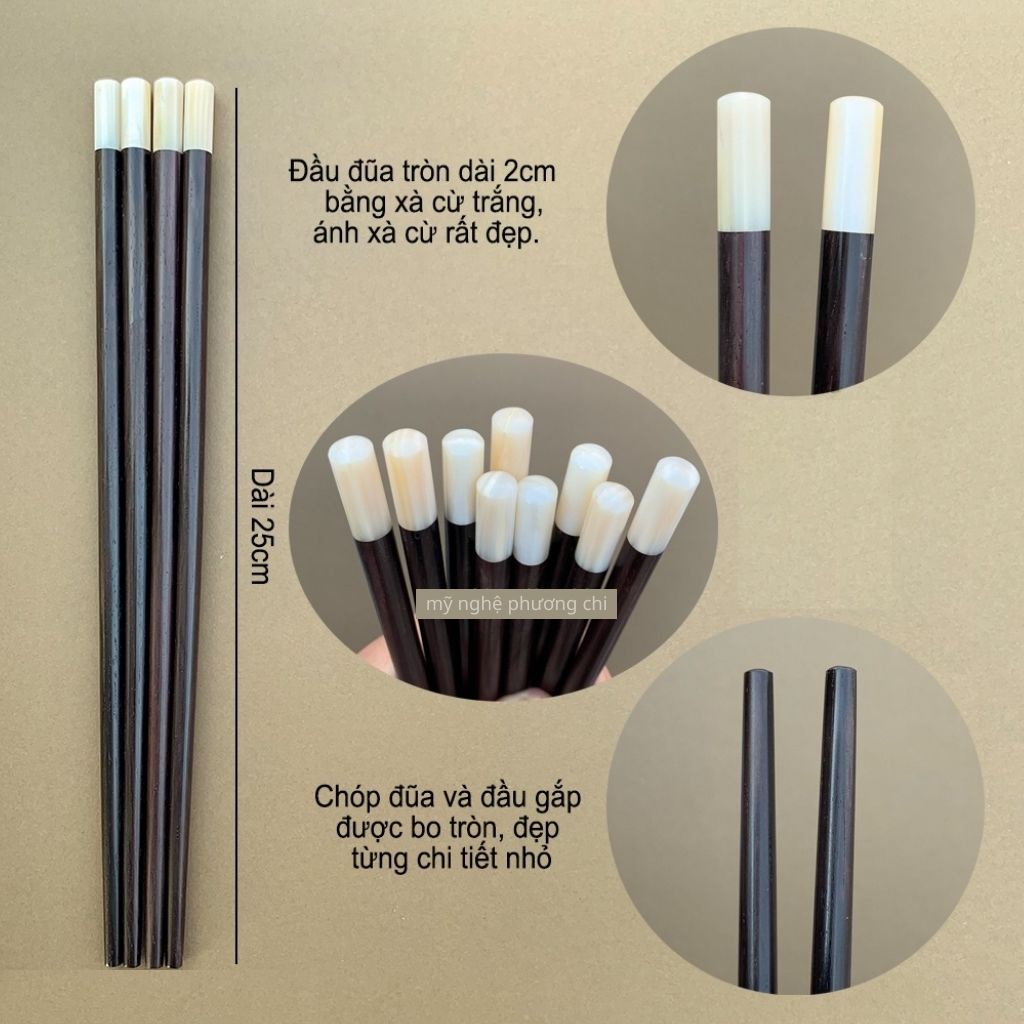 Đầu đũa tròn dài 2cm bằng xà cừ trắng, ánh xà cừ rất đẹp.

Dài 25cm

mỹ nghệ phương chi

Chóp đũa và đầu gắp được bo tròn, đẹp từng chi tiết nhỏ