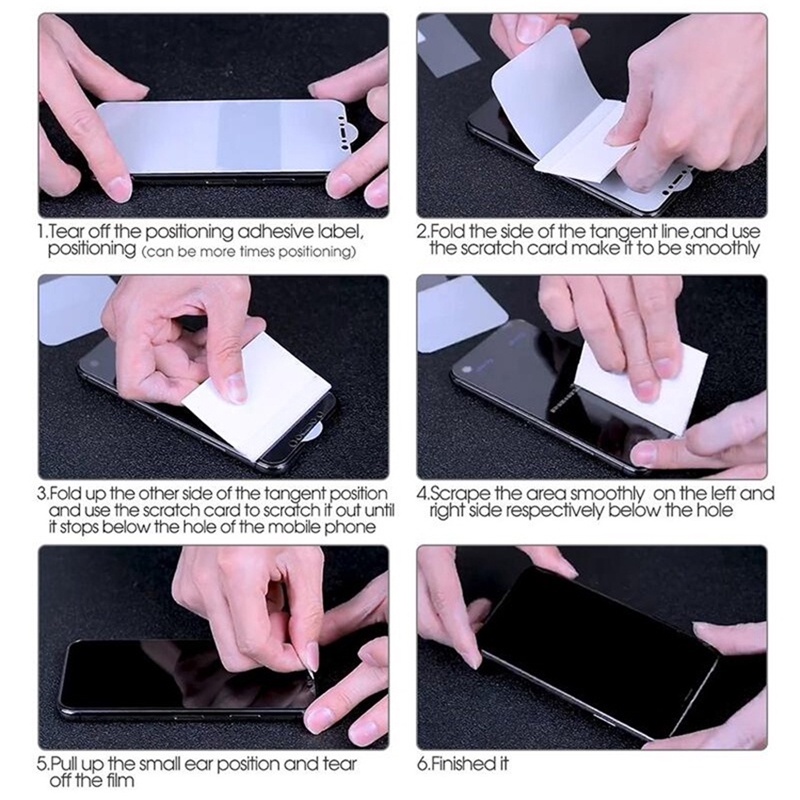 1.Tear off the positioning adhesive label, positioning (can be more times positioning)

2.Fold the side of the tangent line,and use the scratch card make it to be smoothly

3.Fold up the other side of the tangent position and use the scratch card to scratch it out until it stops below the hole of the mobile phone

4.Scrape the area smoothly on the left and right side respectively below the hole

5.Pull up the small ear position and tear off the film

6.Finished it