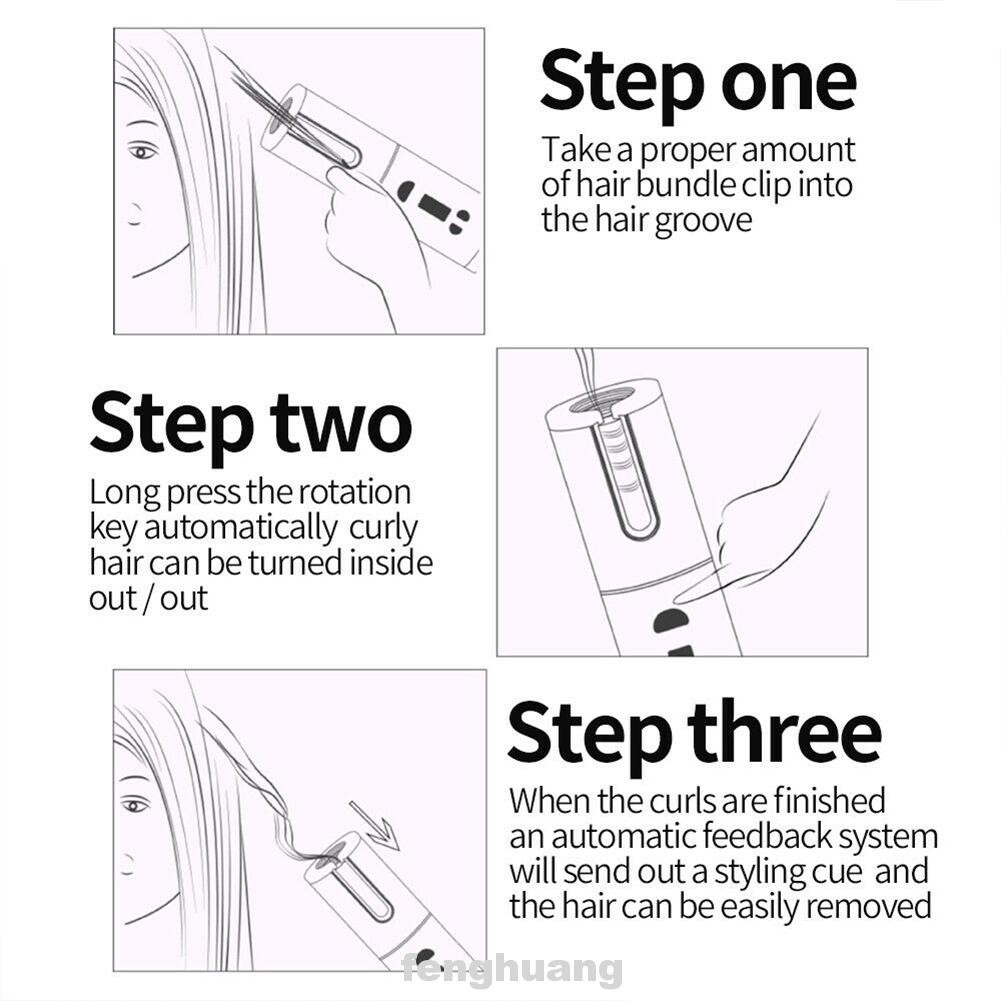 Step one
Take a proper amount of hair bundle clip into the hair groove

Step two
Long press the rotation key automatically curly hair can be turned inside out / out

Step three
When the curls are finished an automatic feedback system will send out a styling cue and the hair can be easily removed

fenghuang