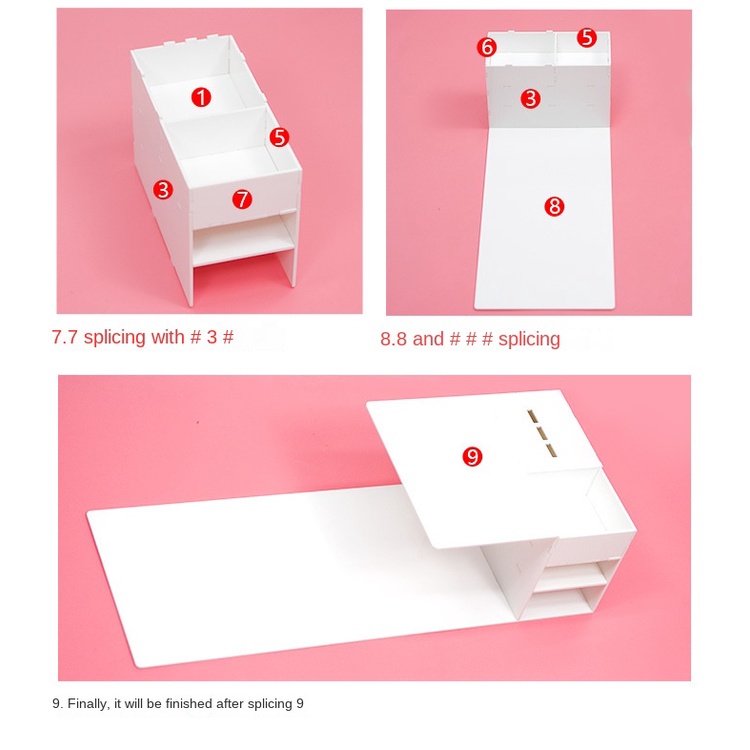 1

5

3

7

7.7 splicing with # 3 #

6

5

3

8

8.8 and # # # splicing

9

9. Finally, it will be finished after splicing 9