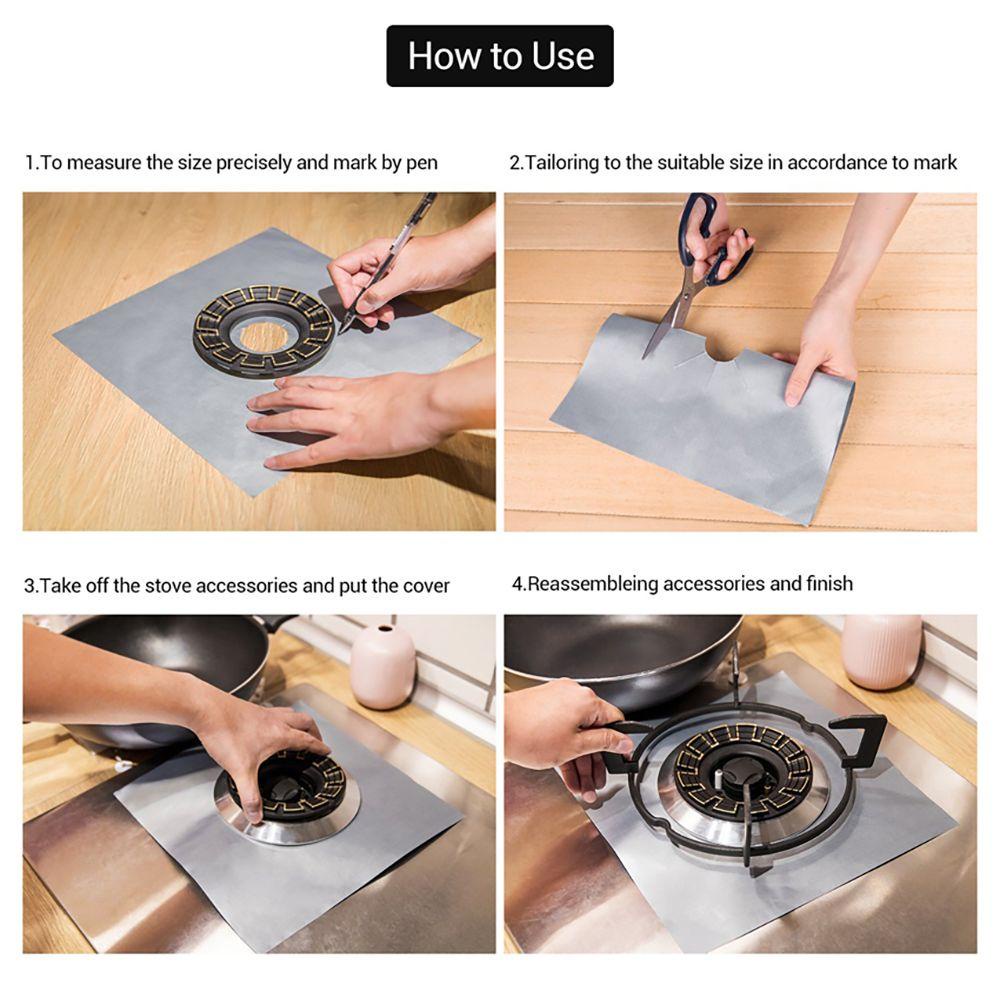 How to Use

1.To measure the size precisely and mark by pen

2.Tailoring to the suitable size in accordance to mark

3.Take off the stove accessories and put the cover

4.Reassembleing accessories and finish