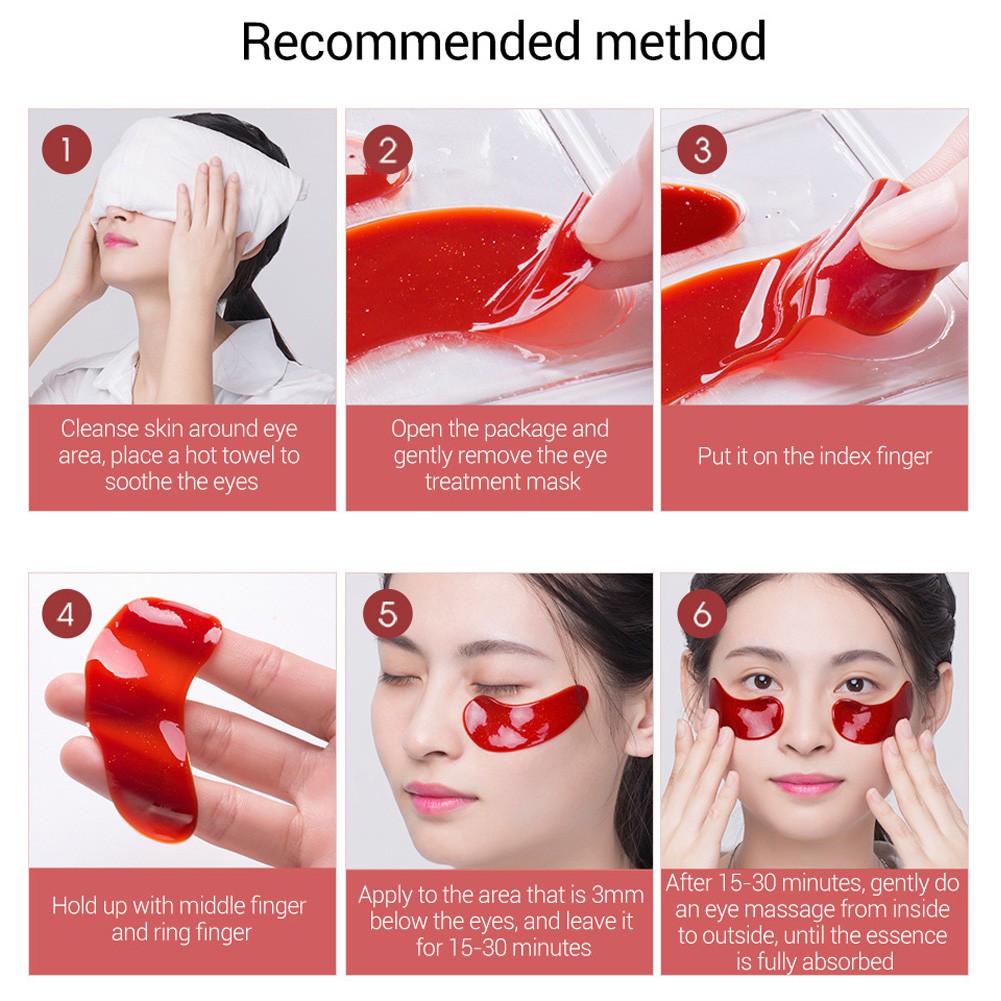 Recommended method

1

Cleanse skin around eye area, place a hot towel to soothe the eyes

2

Open the package and gently remove the eye treatment mask

3

Put it on the index finger

4

Hold up with middle finger and ring finger

5

Apply to the area that is 3mm below the eyes, and leave it for 15-30 minutes

6

After 15-30 minutes, gently do an eye massage from inside to outside, until the essence is fully absorbed