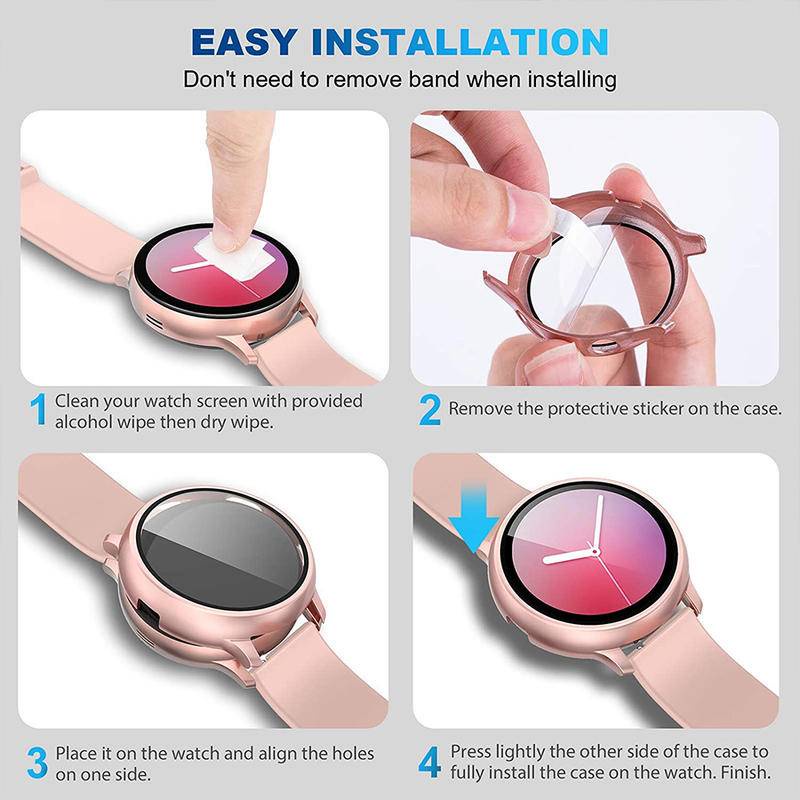 EASY INSTALLATION
Don't need to remove band when installing

1 Clean your watch screen with provided alcohol wipe then dry wipe.

2 Remove the protective sticker on the case.

3 Place it on the watch and align the holes on one side.

4 Press lightly the other side of the case to fully install the case on the watch. Finish.