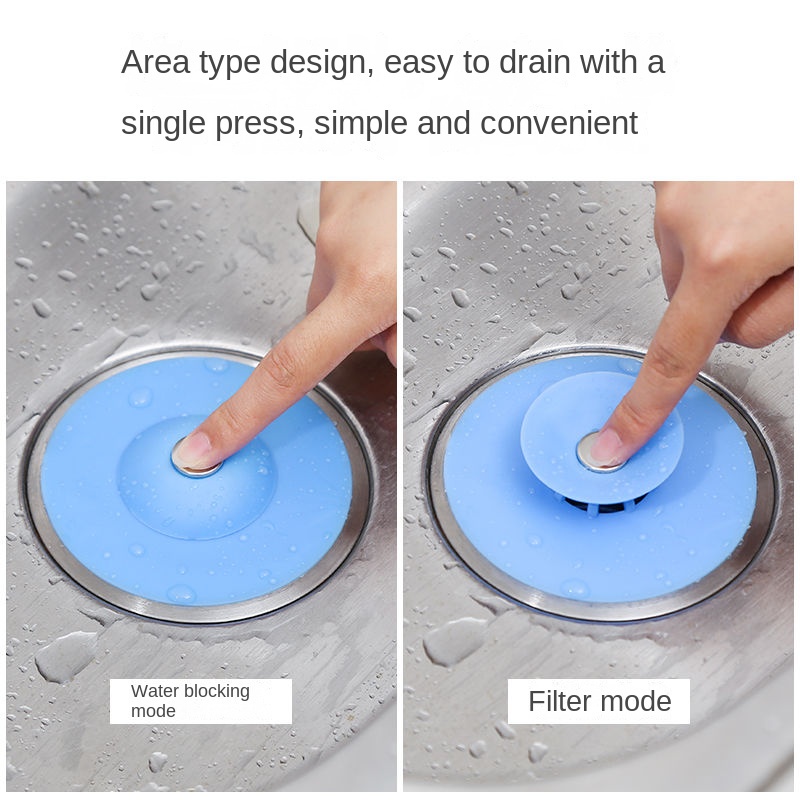 Area type design, easy to drain with a single press, simple and convenient

Water blocking mode

Filter mode