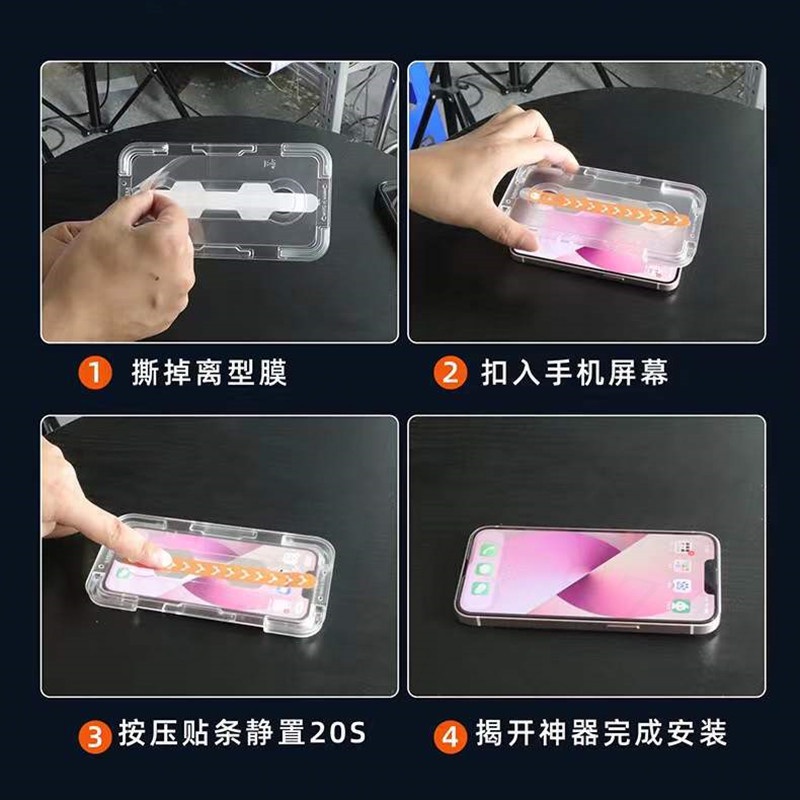 1 撕掉离型膜

2 扣入手机屏幕

3 按压贴条静置20S

4 揭开神器完成安装