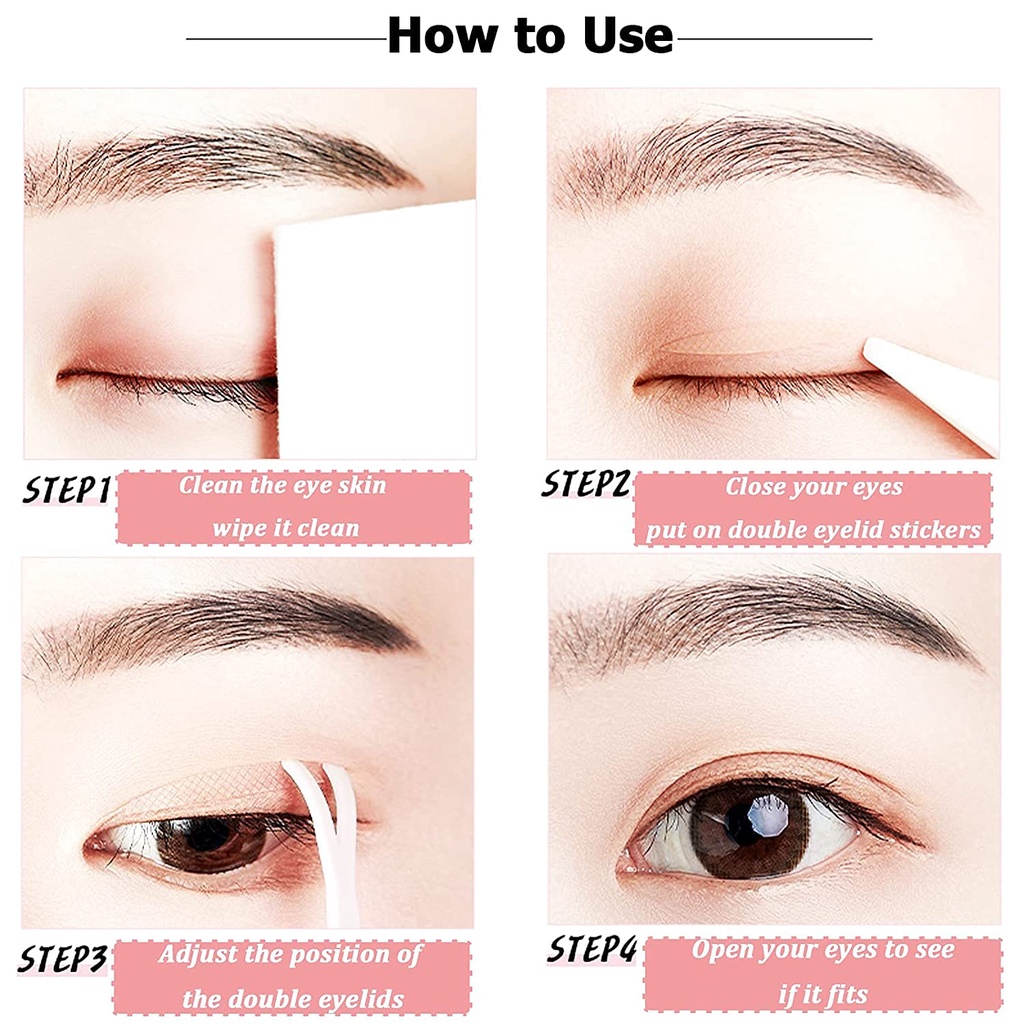 How to Use

STEP1 Clean the eye skin
wipe it clean

STEP2 Close your eyes
put on double eyelid stickers

STEP3 Adjust the position of
the double eyelids

STEP4 Open your eyes to see
if it fits