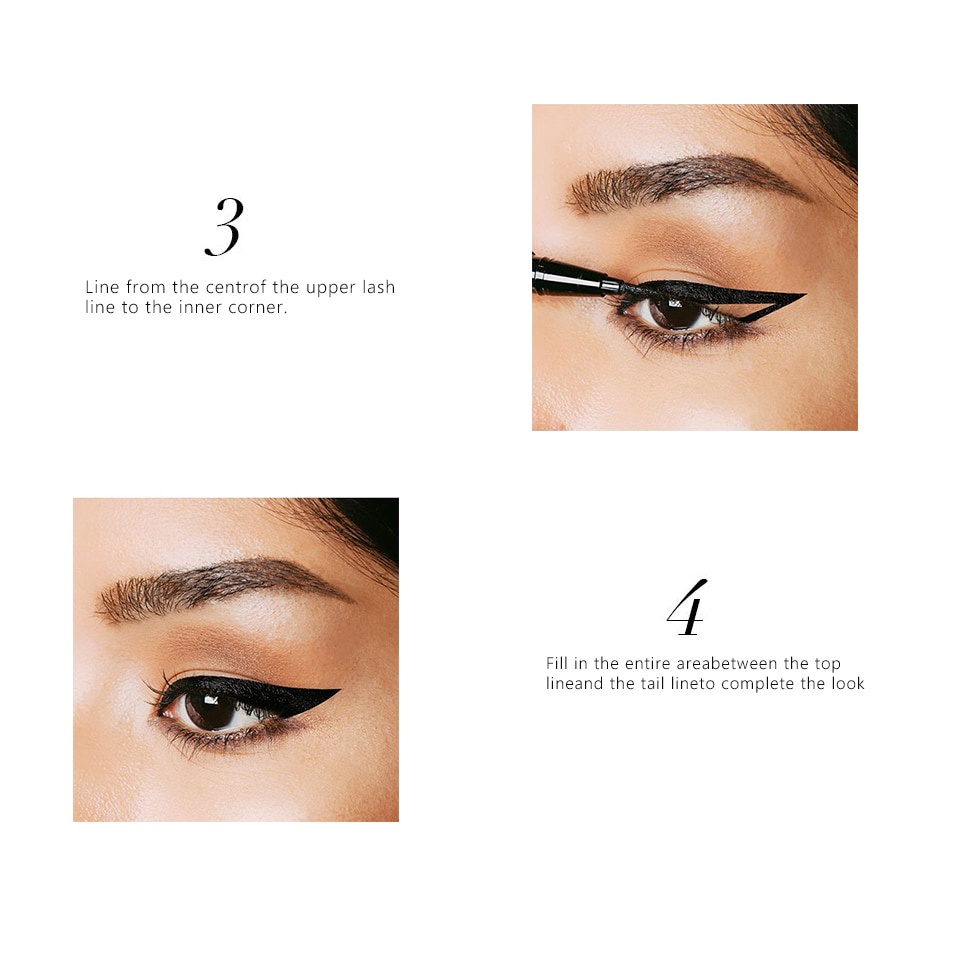 3

Line from the centrof the upper lash line to the inner corner.

4

Fill in the entire areabetween the top lineand the tail lineto complete the look