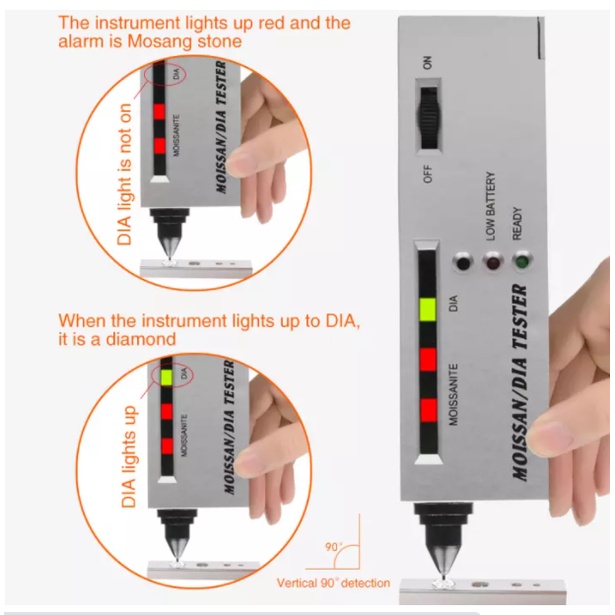 The instrument lights up red and the alarm is Mosang stone

DIA light is not on

DIA
MOISSANITE
MOISSAN/DIA TESTER

When the instrument lights up to DIA, it is a diamond

DIA lights up

DIA
MOISSANITE
MOISSAN/DIA TESTER

90°
Vertical 90° detection

ON
OFF
LOW BATTERY
READY
DIA
MOISSANITE
MOISSAN/DIA TESTER