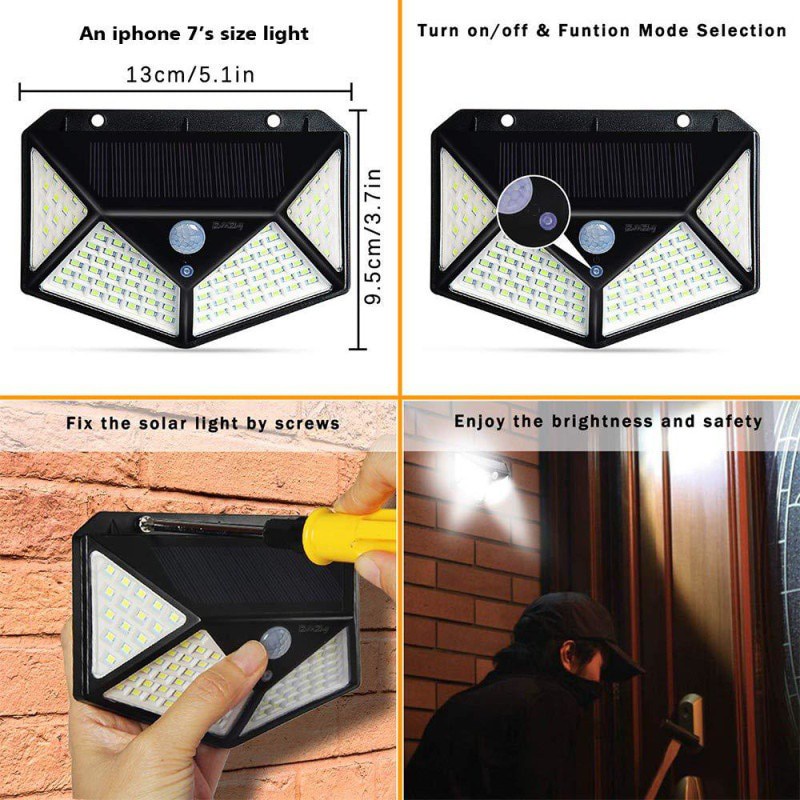 An iphone 7's size light

13cm/5.1in

9.5cm/3.7in

Turn on/off & Funtion Mode Selection

Fix the solar light by screws

Enjoy the brightness and safety