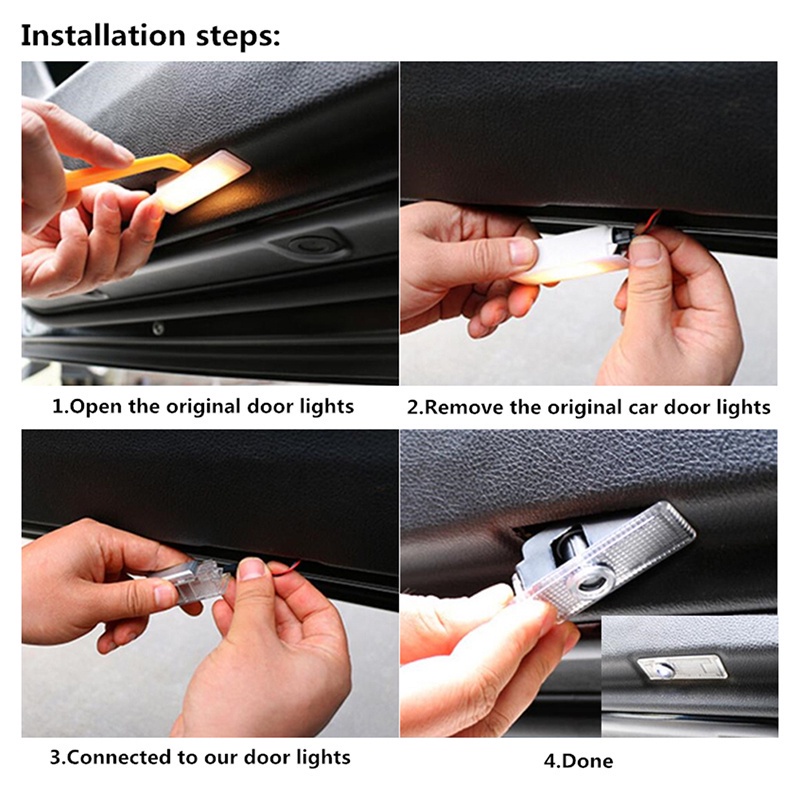 Installation steps:

1.Open the original door lights

2.Remove the original car door lights

3.Connected to our door lights

4.Done