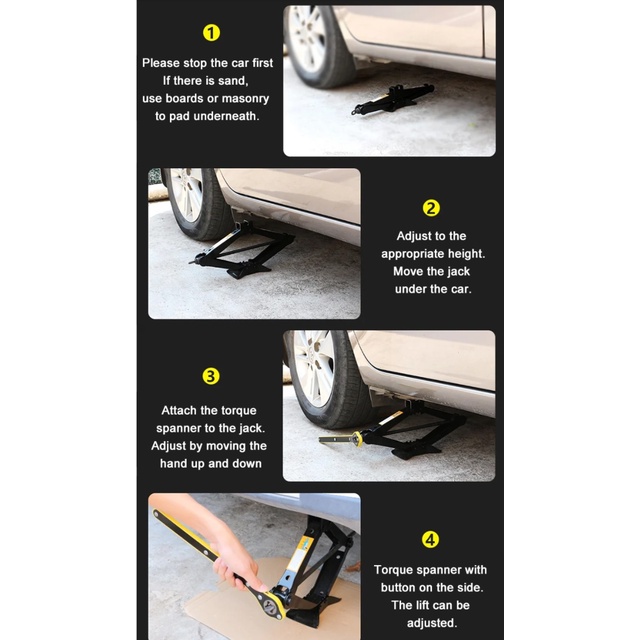 1

Please stop the car first
If there is sand,
use boards or masonry
to pad underneath.

2

Adjust to the
appropriate height.
Move the jack
under the car.

3

Attach the torque
spanner to the jack.
Adjust by moving the
hand up and down

4

Torque spanner with
button on the side.
The lift can be
adjusted.