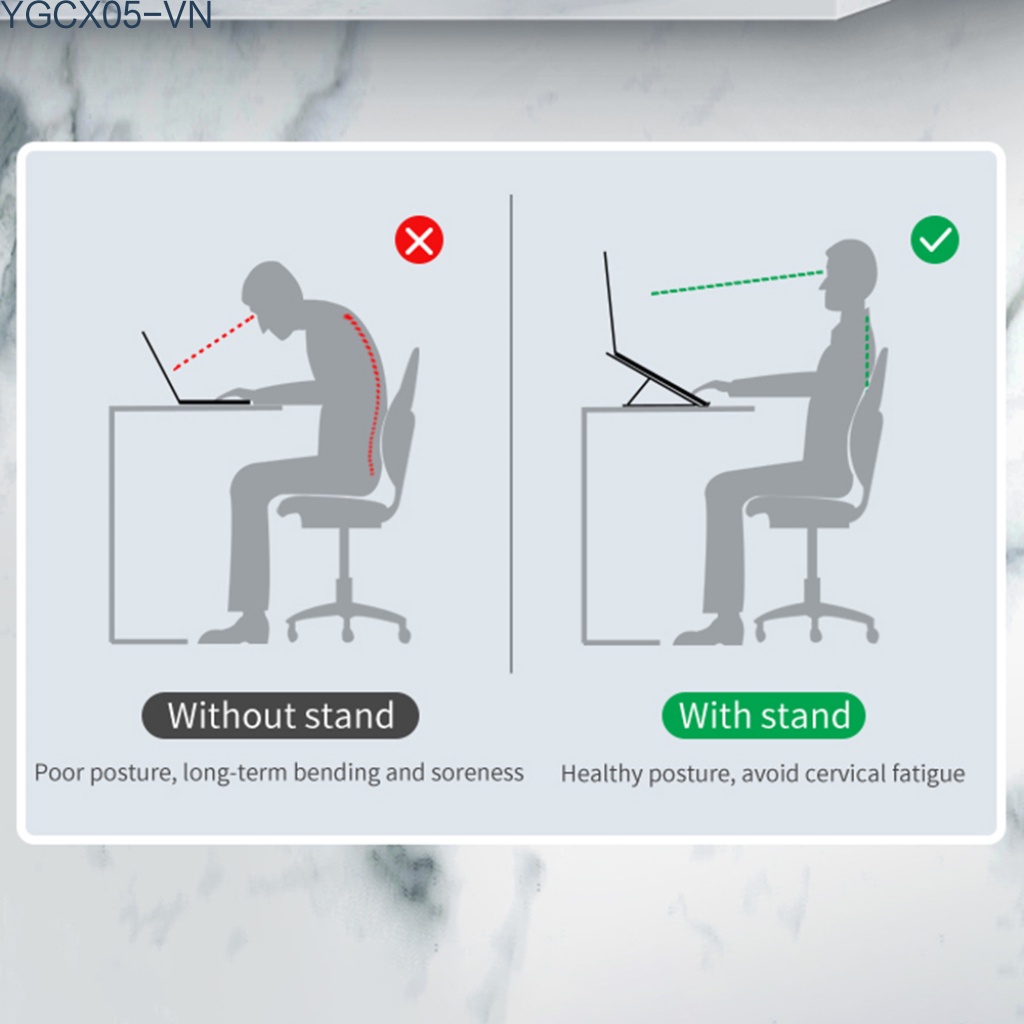 YGCX05-VN

Without stand

Poor posture, long-term bending and soreness

With stand

Healthy posture, avoid cervical fatigue