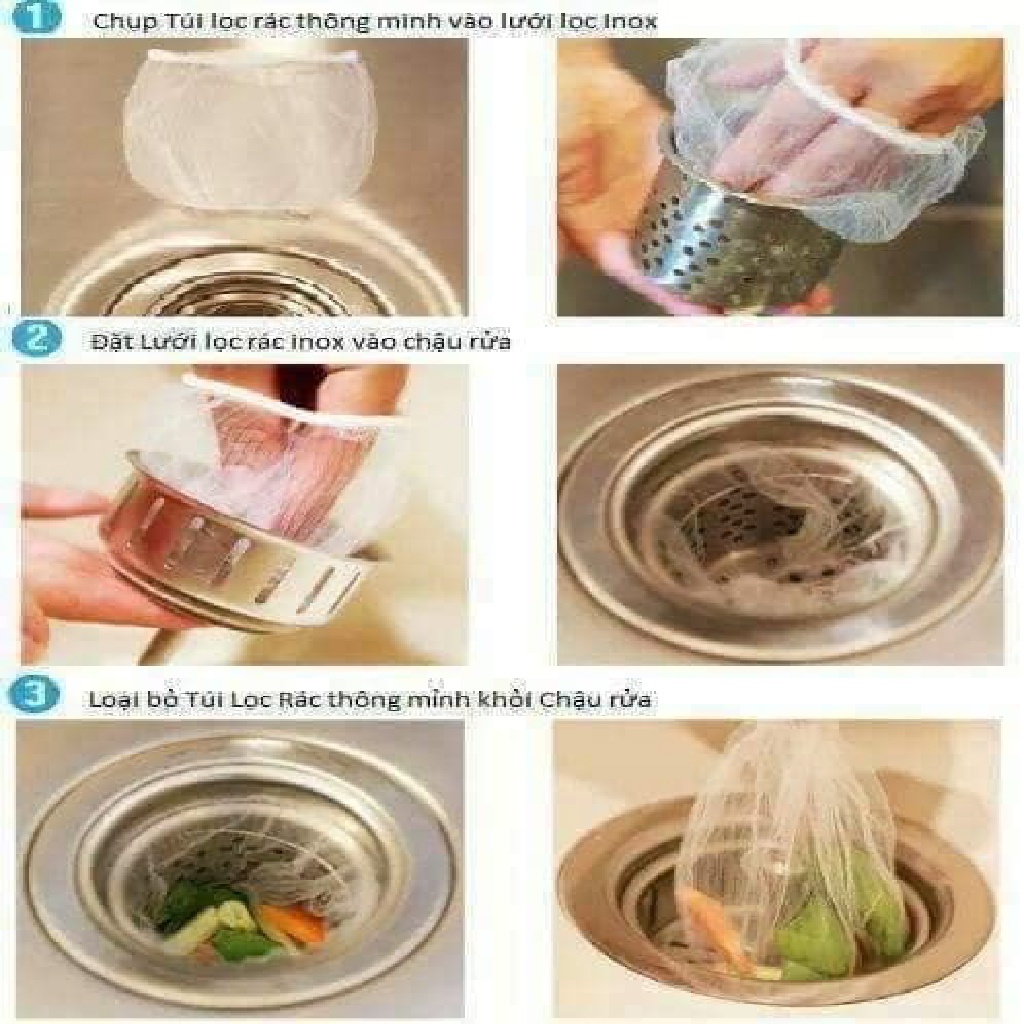 1 Chụp Túi lọc rác thông minh vào lưới lọc Inox

2 Đặt Lưới lọc rác inox vào chậu rửa

3 Loại bỏ Túi Lọc Rác thông minh khỏi Chậu rửa