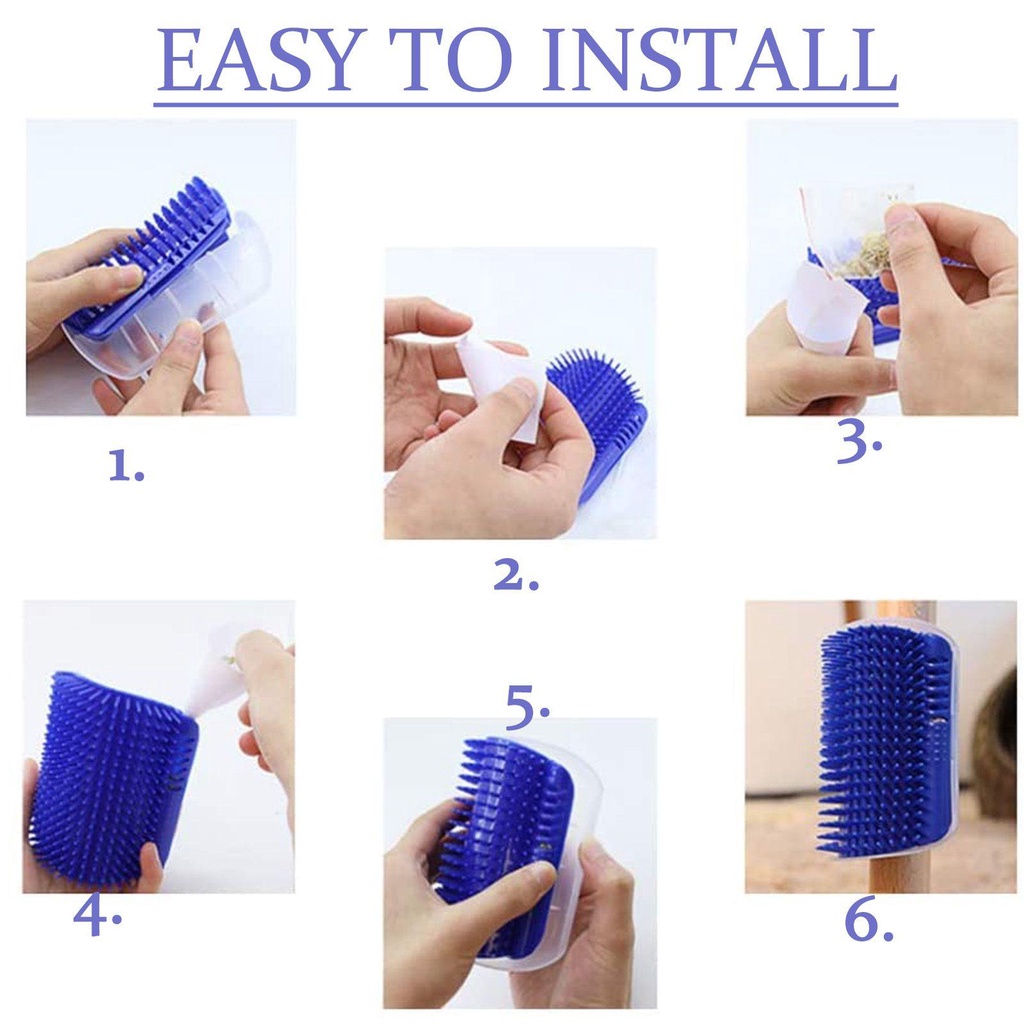 EASY TO INSTALL

1.

2.

3.

4.

5.

6.