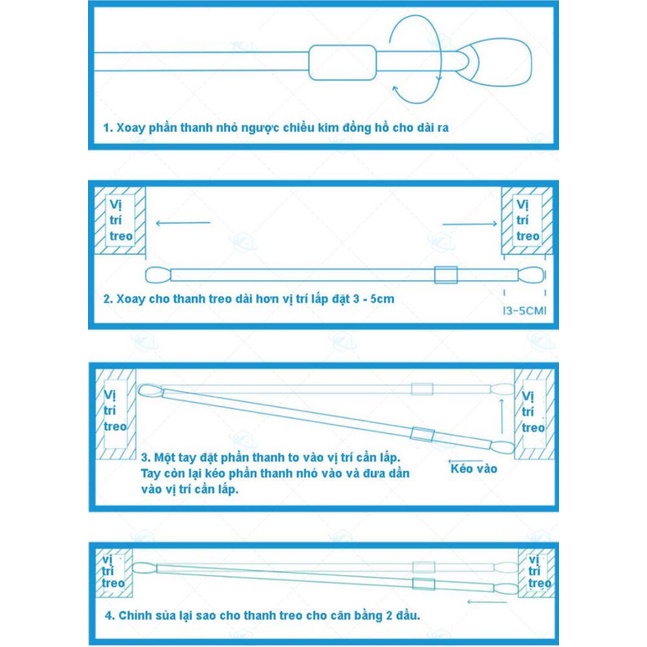 1. Xoay phần thanh nhỏ ngược chiều kim đồng hồ cho dài ra

Vị trí treo

Vị trí treo

2. Xoay cho thanh treo dài hơn vị trí lắp đặt 3 - 5cm

I3-5CMI

Vị trí treo

Vị trí treo

3. Một tay đặt phần thanh to vào vị trí cần lắp. Tay còn lại kéo phần thanh nhỏ vào và đưa dần vào vị trí cần lắp.

Kéo vào

vị trí treo

vị trí treo

4. Chỉnh sửa lại sao cho thanh treo cho cân bằng 2 đầu.