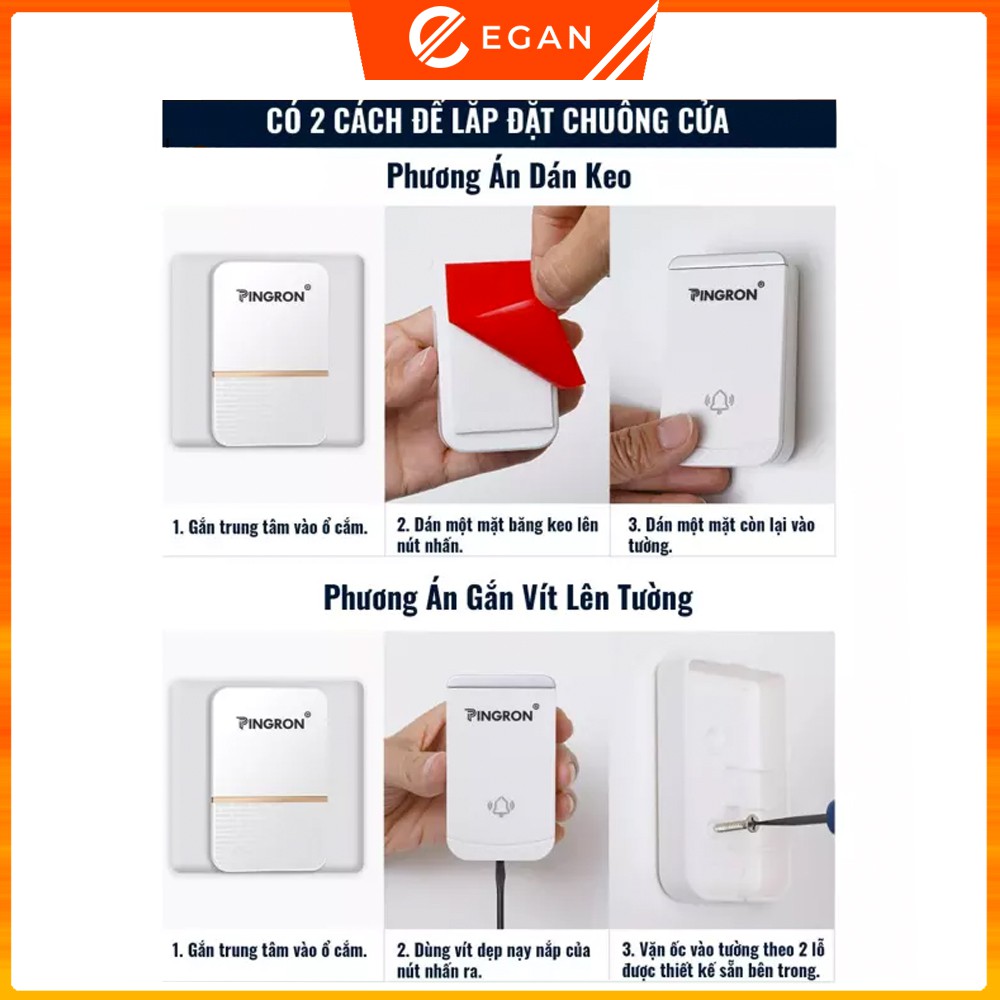 EGAN

CÓ 2 CÁCH ĐỂ LẮP ĐẶT CHUÔNG CỬA

Phương Án Dán Keo

PINGRON®

PINGRON®

1. Gắn trung tâm vào ổ cắm.

2. Dán một mặt băng keo lên nút nhấn.

3. Dán một mặt còn lại vào tường.

Phương Án Gắn Vít Lên Tường

PINGRON®

PINGRON®

1. Gắn trung tâm vào ổ cắm.

2. Dùng vít dẹp nạy nắp của nút nhấn ra.

3. Vặn ốc vào tường theo 2 lỗ được thiết kế sẵn bên trong.