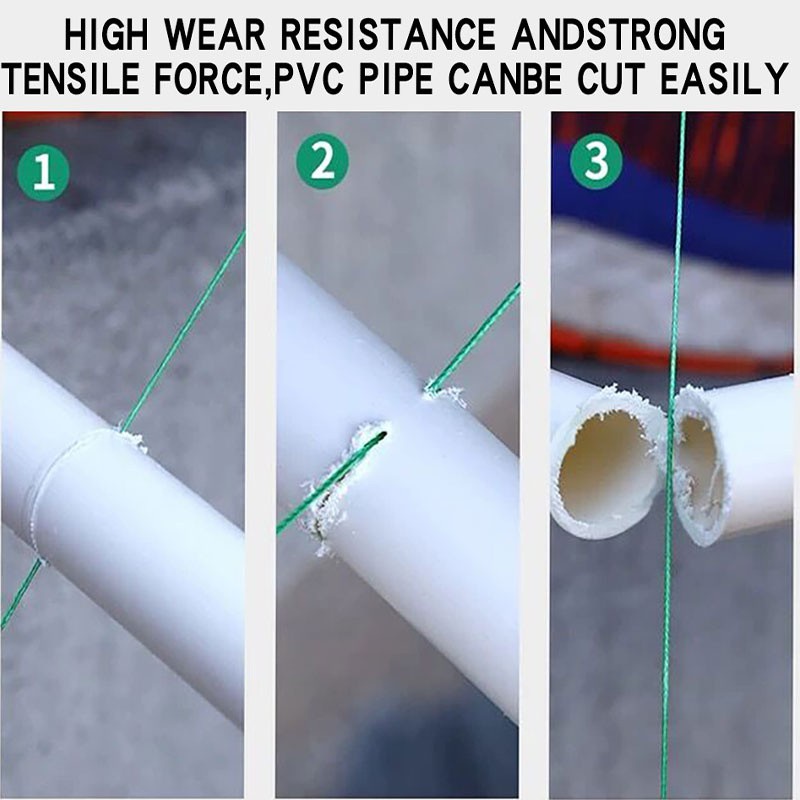 HIGH WEAR RESISTANCE ANDSTRONG TENSILE FORCE,PVC PIPE CANBE CUT EASILY

1

2

3