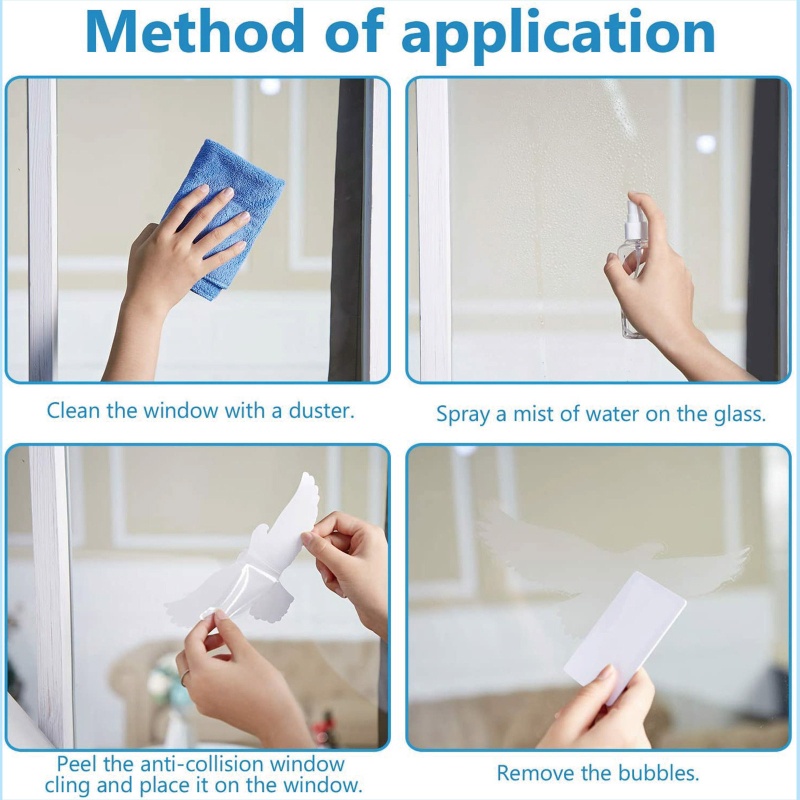 Method of application

Clean the window with a duster.

Spray a mist of water on the glass.

Peel the anti-collision window cling and place it on the window.

Remove the bubbles.