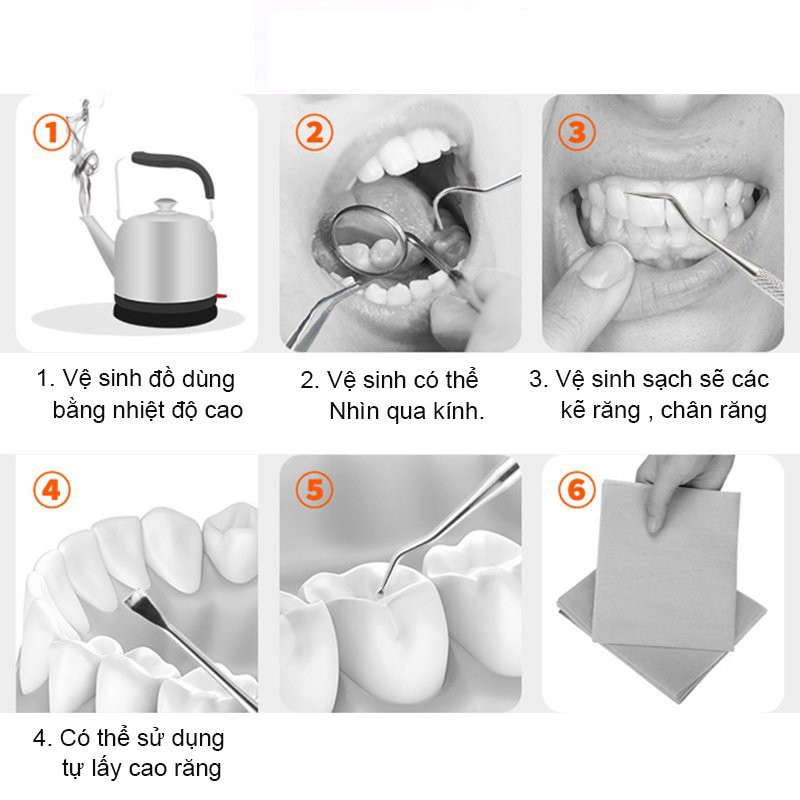 1

2

3

1. Vệ sinh đồ dùng bằng nhiệt độ cao

2. Vệ sinh có thể Nhìn qua kính.

3. Vệ sinh sạch sẽ các kẽ răng , chân răng

4

5

6

4. Có thể sử dụng tự lấy cao răng