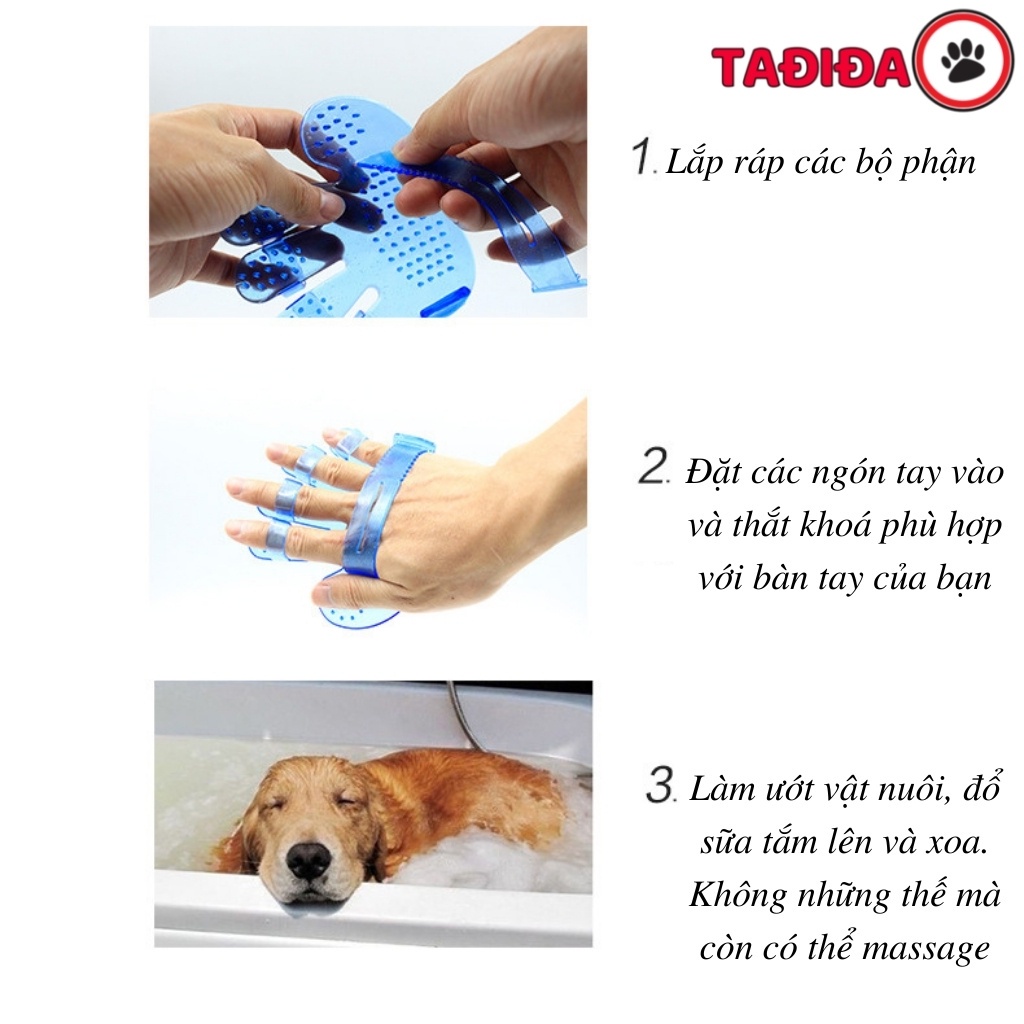 TAĐIĐA

1. Lắp ráp các bộ phận

2. Đặt các ngón tay vào và thắt khoá phù hợp với bàn tay của bạn

3. Làm ướt vật nuôi, đổ sữa tắm lên và xoa. Không những thế mà còn có thể massage