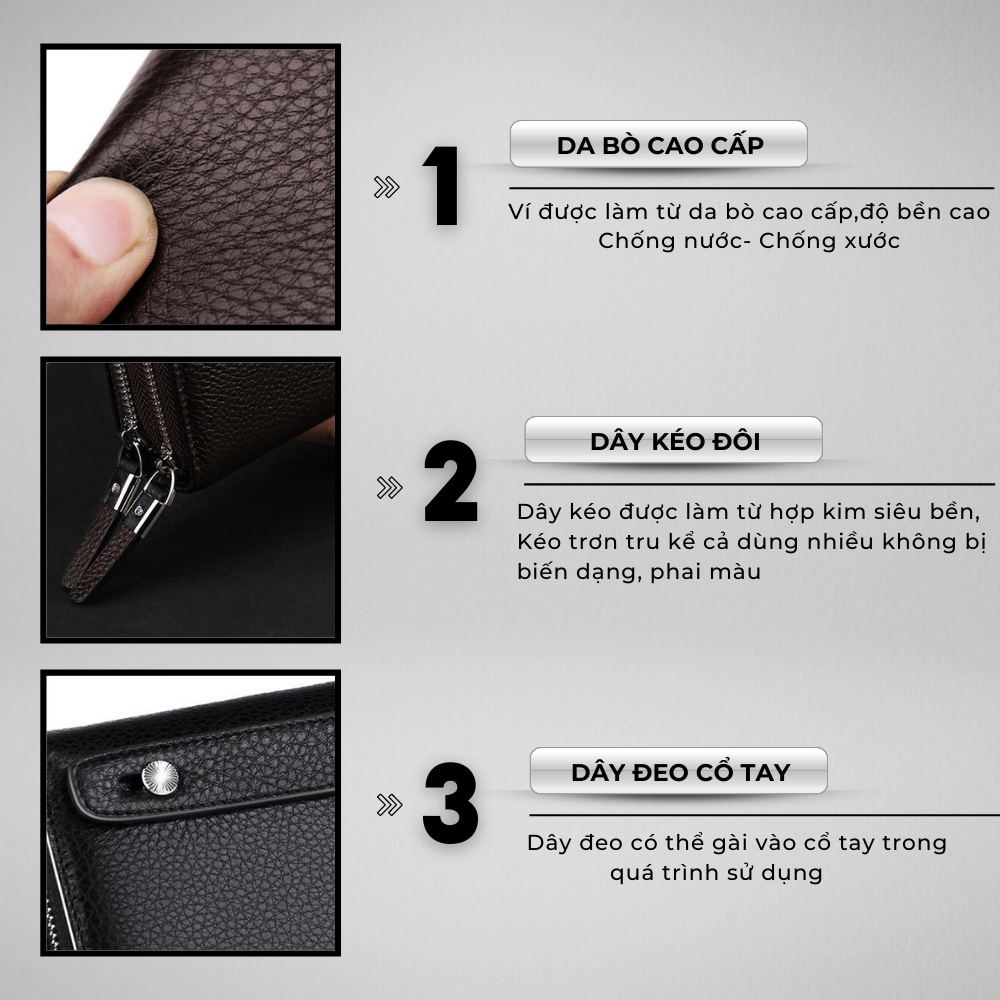 1

DA BÒ CAO CẤP

Ví được làm từ da bò cao cấp,độ bền cao
Chống nước- Chống xước

2

DÂY KÉO ĐÔI

Dây kéo được làm từ hợp kim siêu bền, Kéo trơn tru kể cả dùng nhiều không bị biến dạng, phai màu

3

DÂY ĐEO CỔ TAY

Dây đeo có thể gài vào cổ tay trong quá trình sử dụng