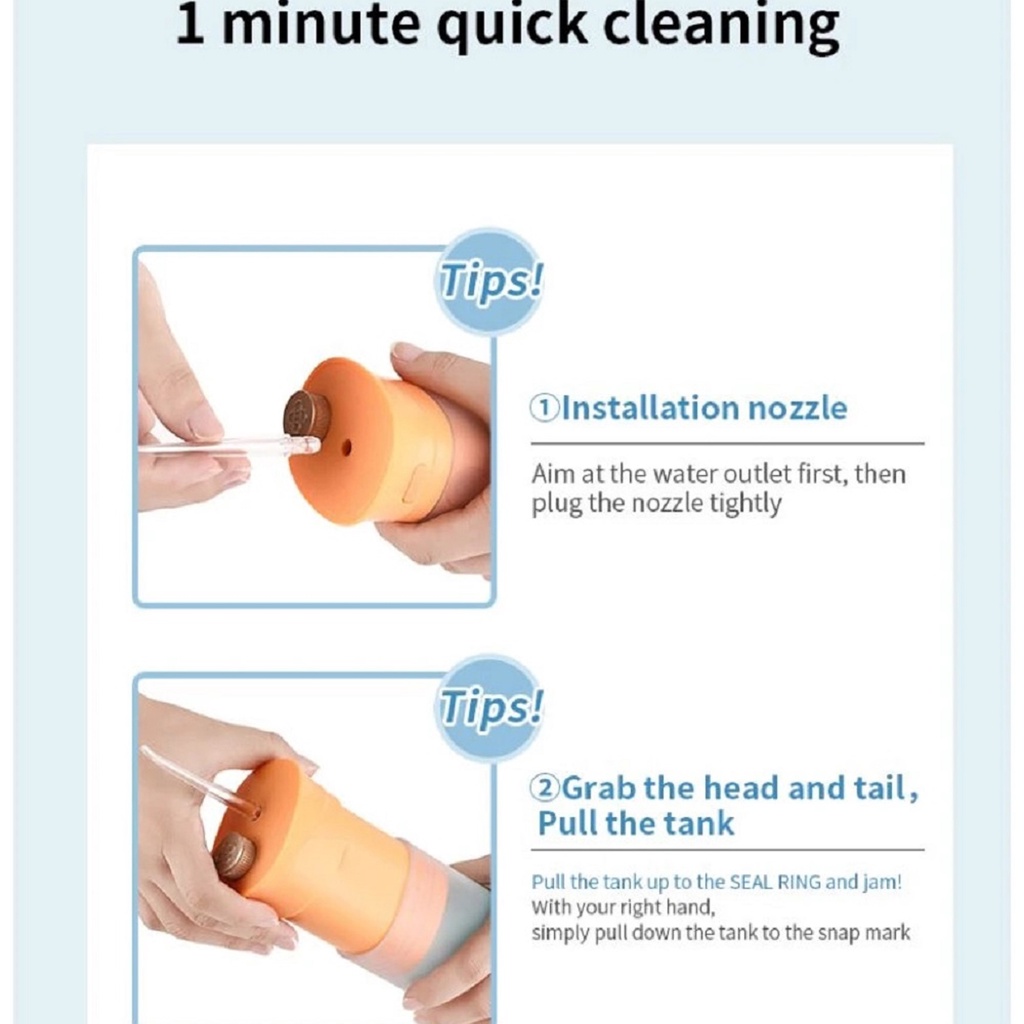 1 minute quick cleaning

Tips!

①Installation nozzle

Aim at the water outlet first, then plug the nozzle tightly

Tips!

②Grab the head and tail, Pull the tank

Pull the tank up to the SEAL RING and jam! With your right hand, simply pull down the tank to the snap mark