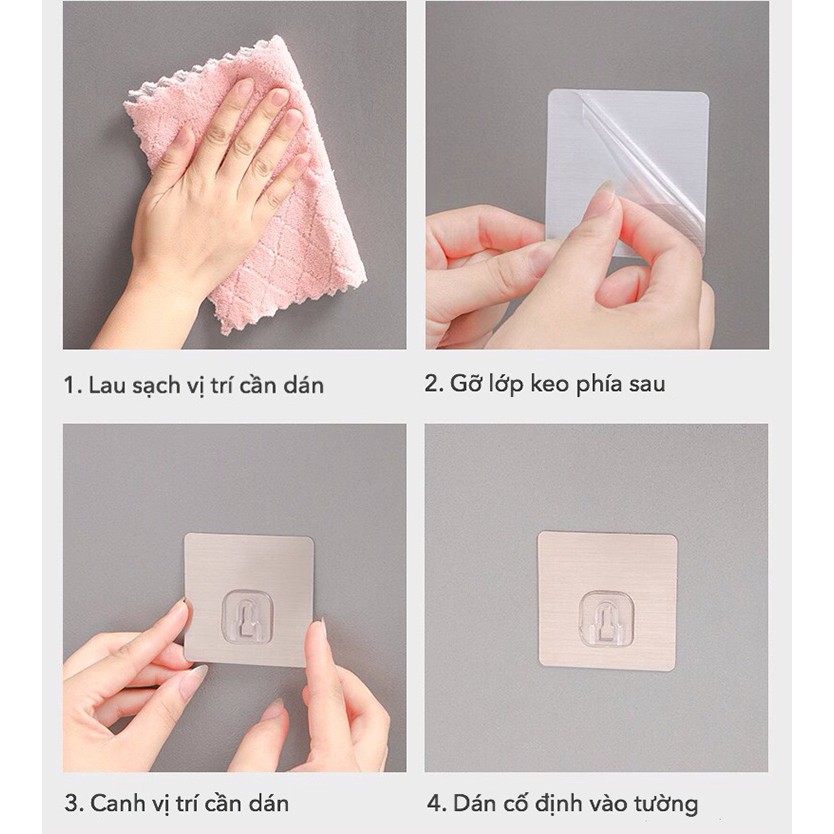 1. Lau sạch vị trí cần dán

2. Gỡ lớp keo phía sau

3. Canh vị trí cần dán

4. Dán cố định vào tường