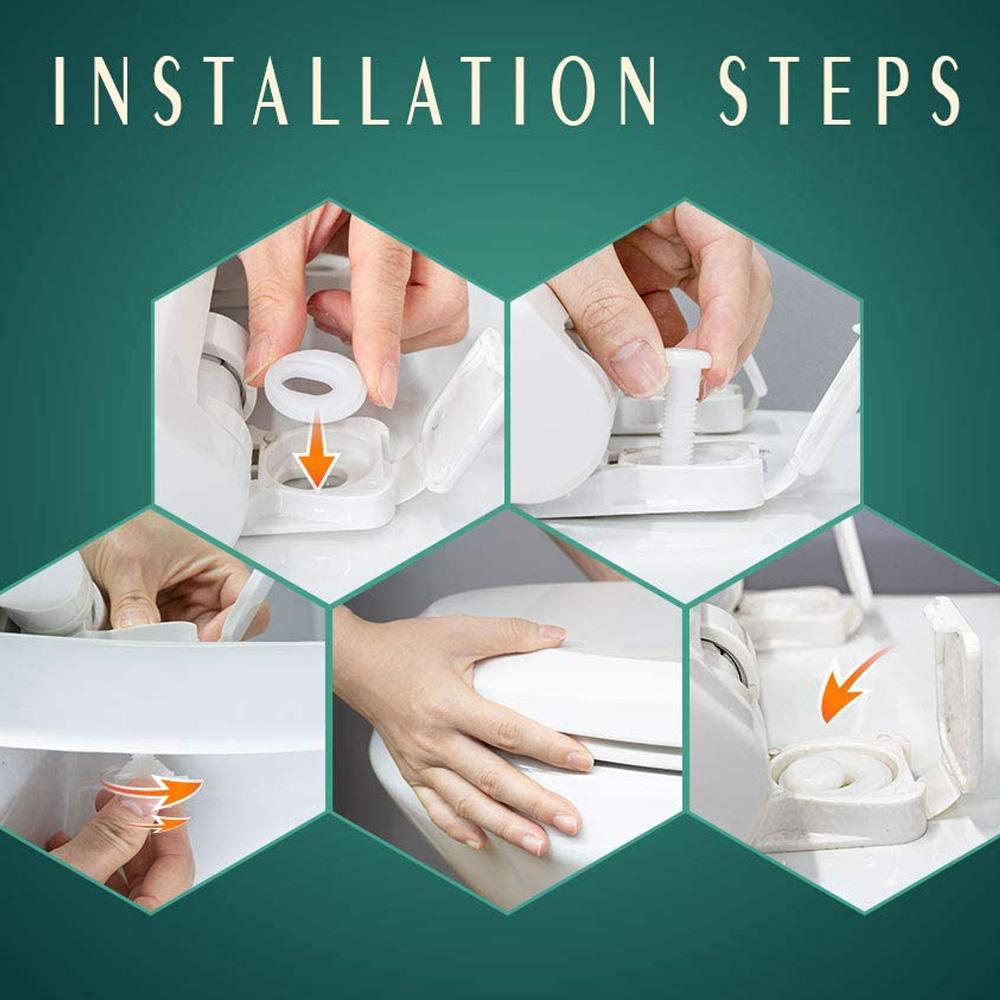 INSTALLATION STEPS