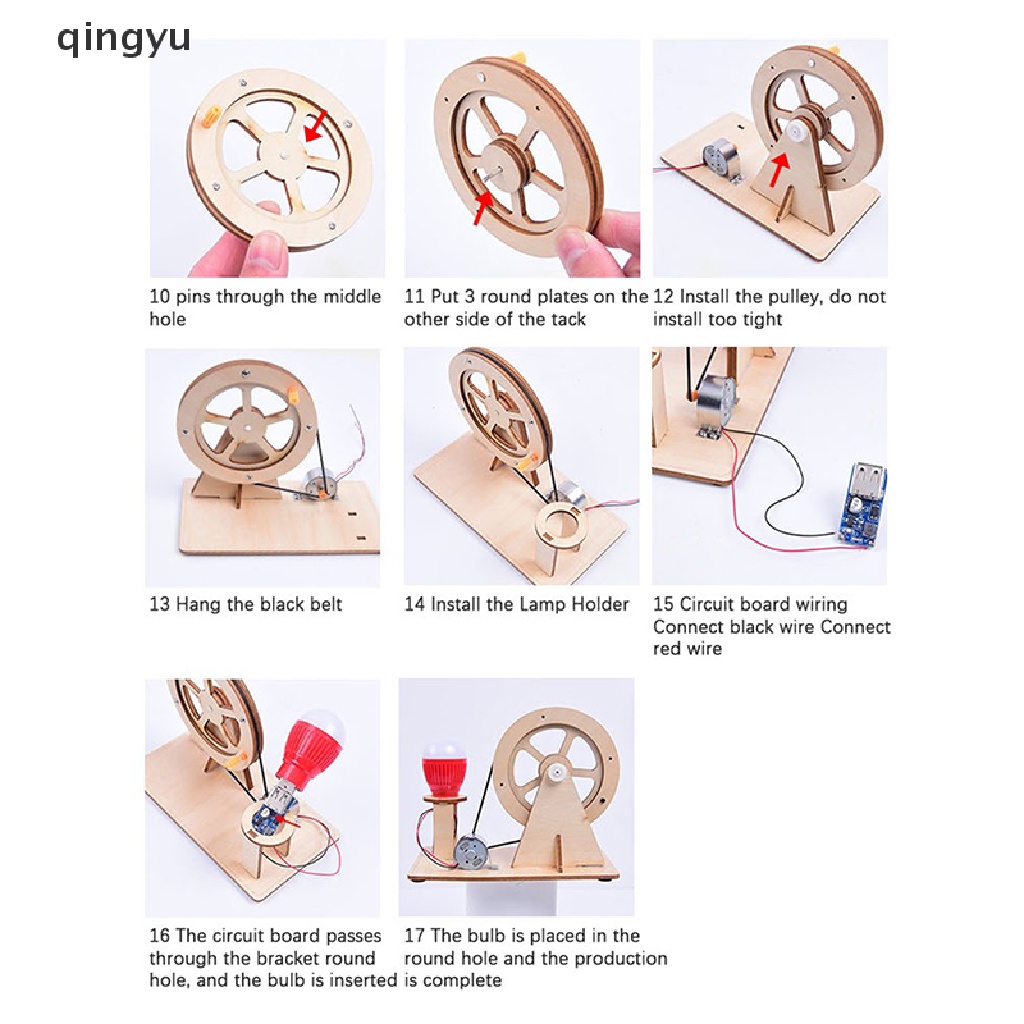 qingyu

10 pins through the middle hole

11 Put 3 round plates on the other side of the tack

12 Install the pulley, do not install too tight

13 Hang the black belt

14 Install the Lamp Holder

15 Circuit board wiring Connect black wire Connect red wire

16 The circuit board passes through the bracket round hole, and the bulb is inserted

17 The bulb is placed in the round hole and the production is complete