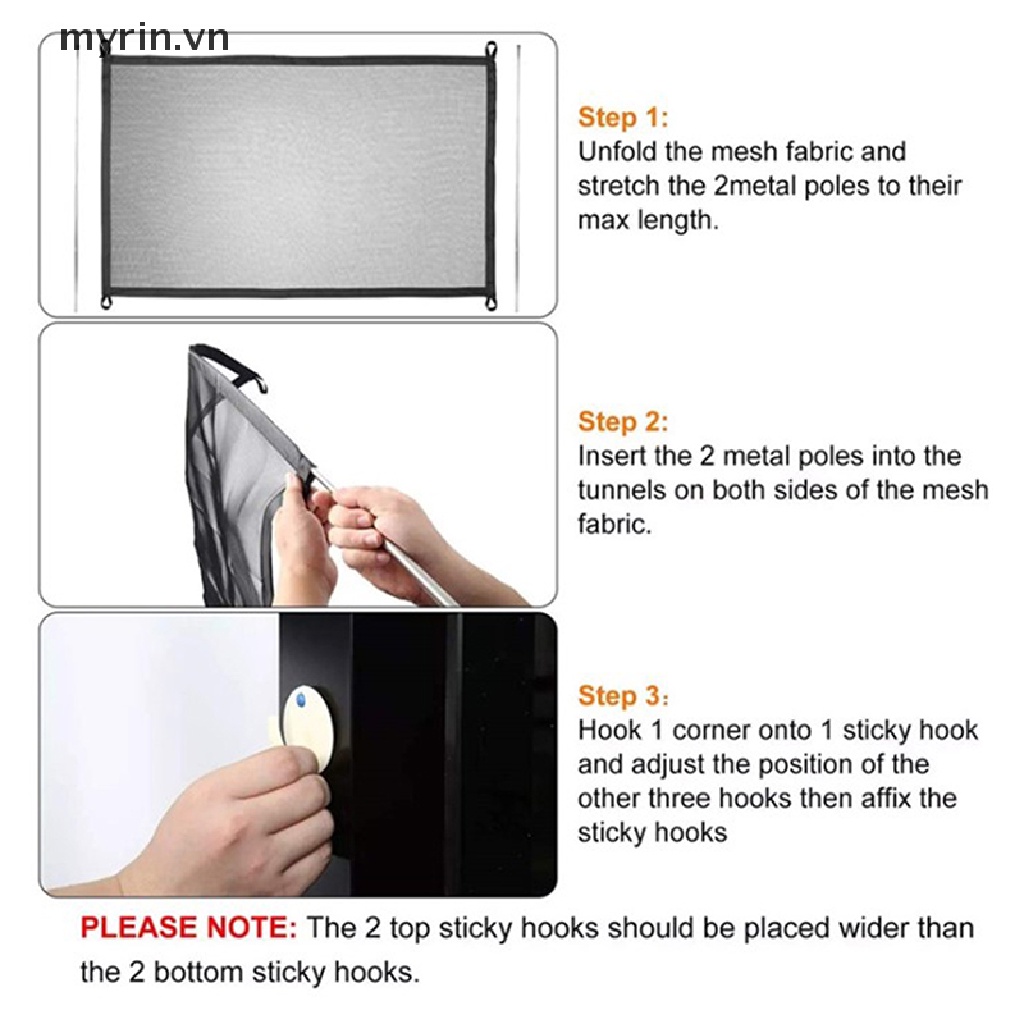 myrin.vn

Step 1:
Unfold the mesh fabric and stretch the 2metal poles to their max length.

Step 2:
Insert the 2 metal poles into the tunnels on both sides of the mesh fabric.

Step 3:
Hook 1 corner onto 1 sticky hook and adjust the position of the other three hooks then affix the sticky hooks

PLEASE NOTE: The 2 top sticky hooks should be placed wider than the 2 bottom sticky hooks.