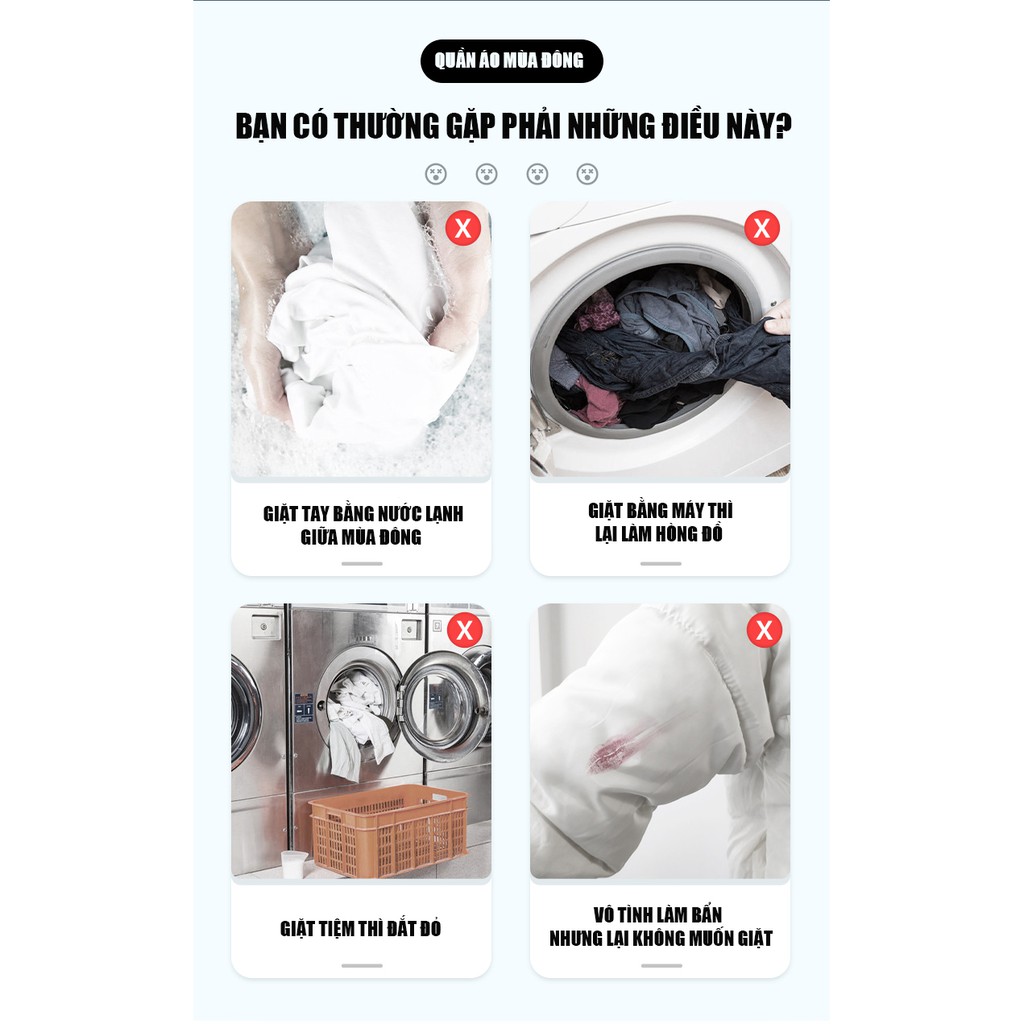 QUẦN ÁO MÙA ĐÔNG

BẠN CÓ THƯỜNG GẶP PHẢI NHỮNG ĐIỀU NÀY?

X

GIẶT TAY BẰNG NƯỚC LẠNH GIỮA MÙA ĐÔNG

X

GIẶT BẰNG MÁY THÌ LẠI LÀM HỎNG ĐỒ

X

GIẶT TIỆM THÌ ĐẮT ĐỎ

X

VÔ TÌNH LÀM BẨN NHƯNG LẠI KHÔNG MUỐN GIẶT