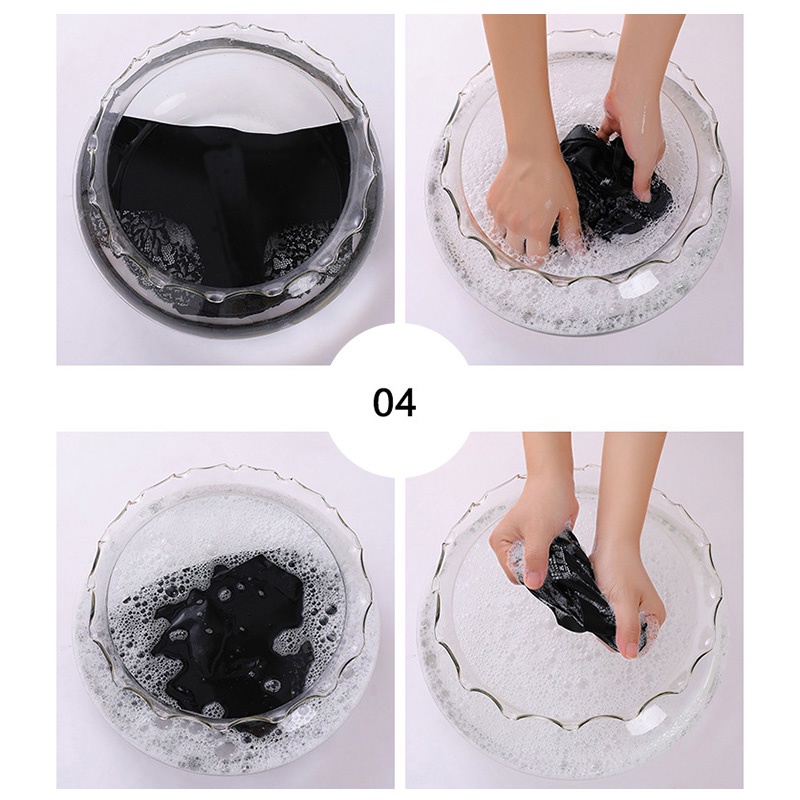 04